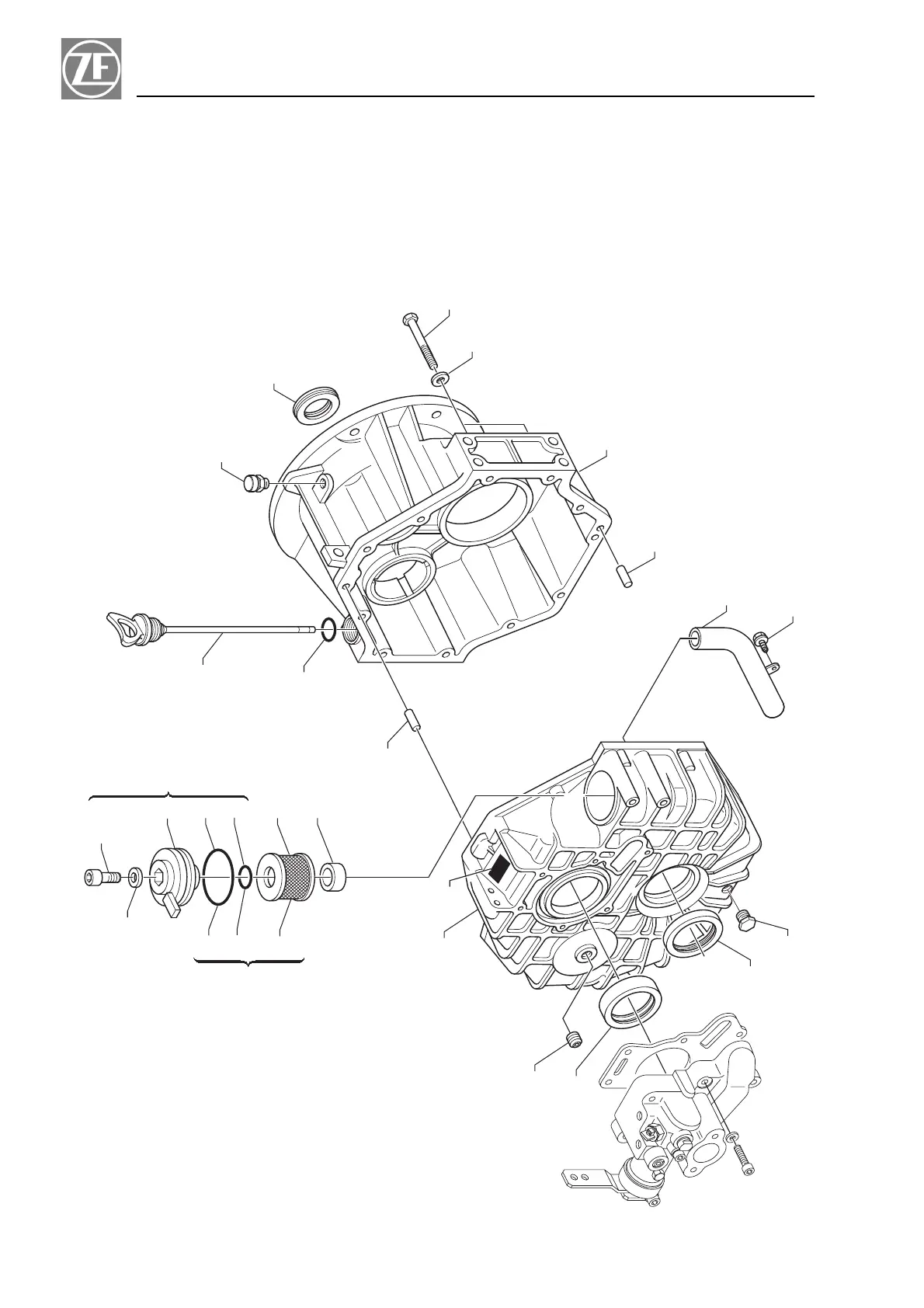 ZF