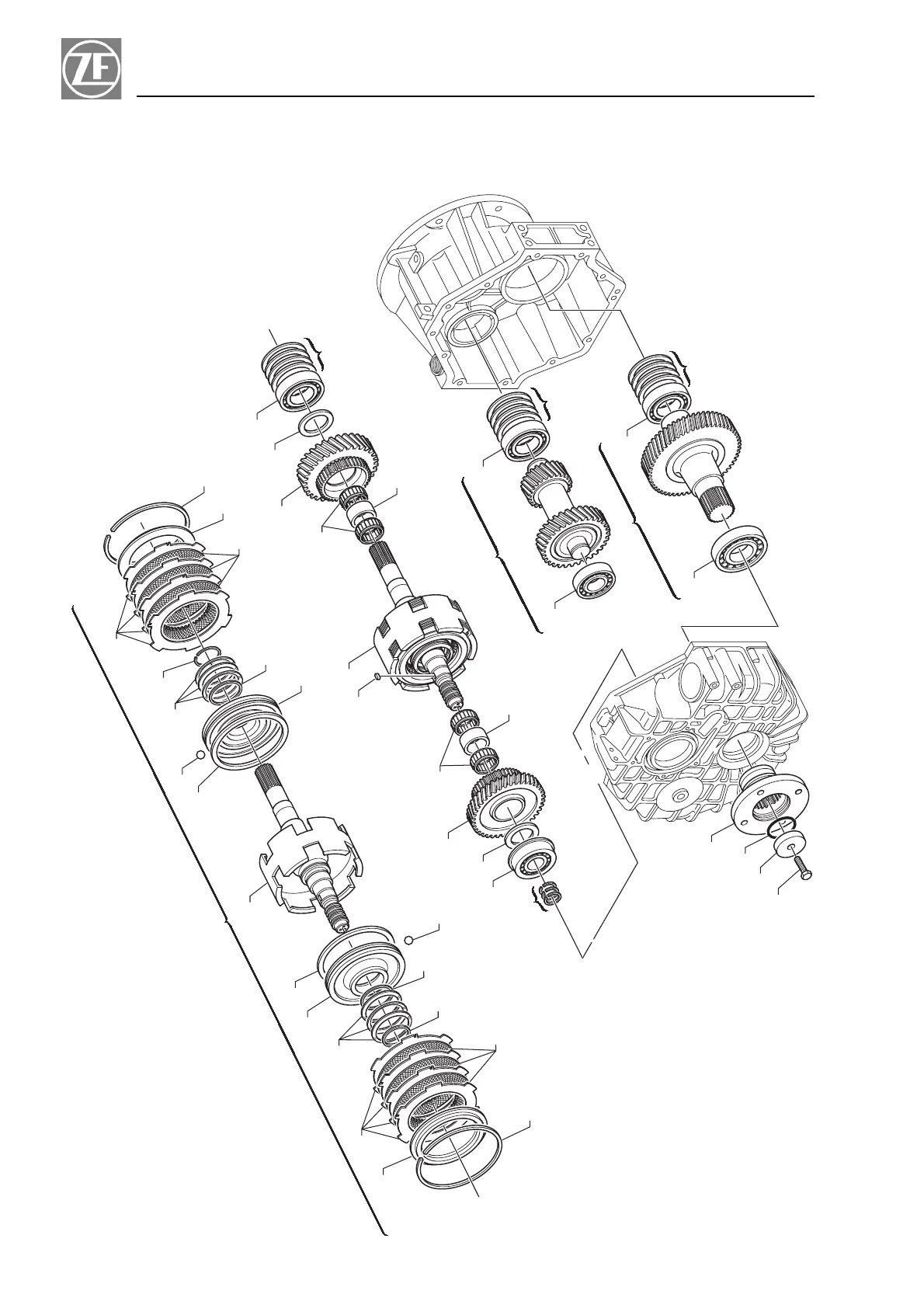 ZF