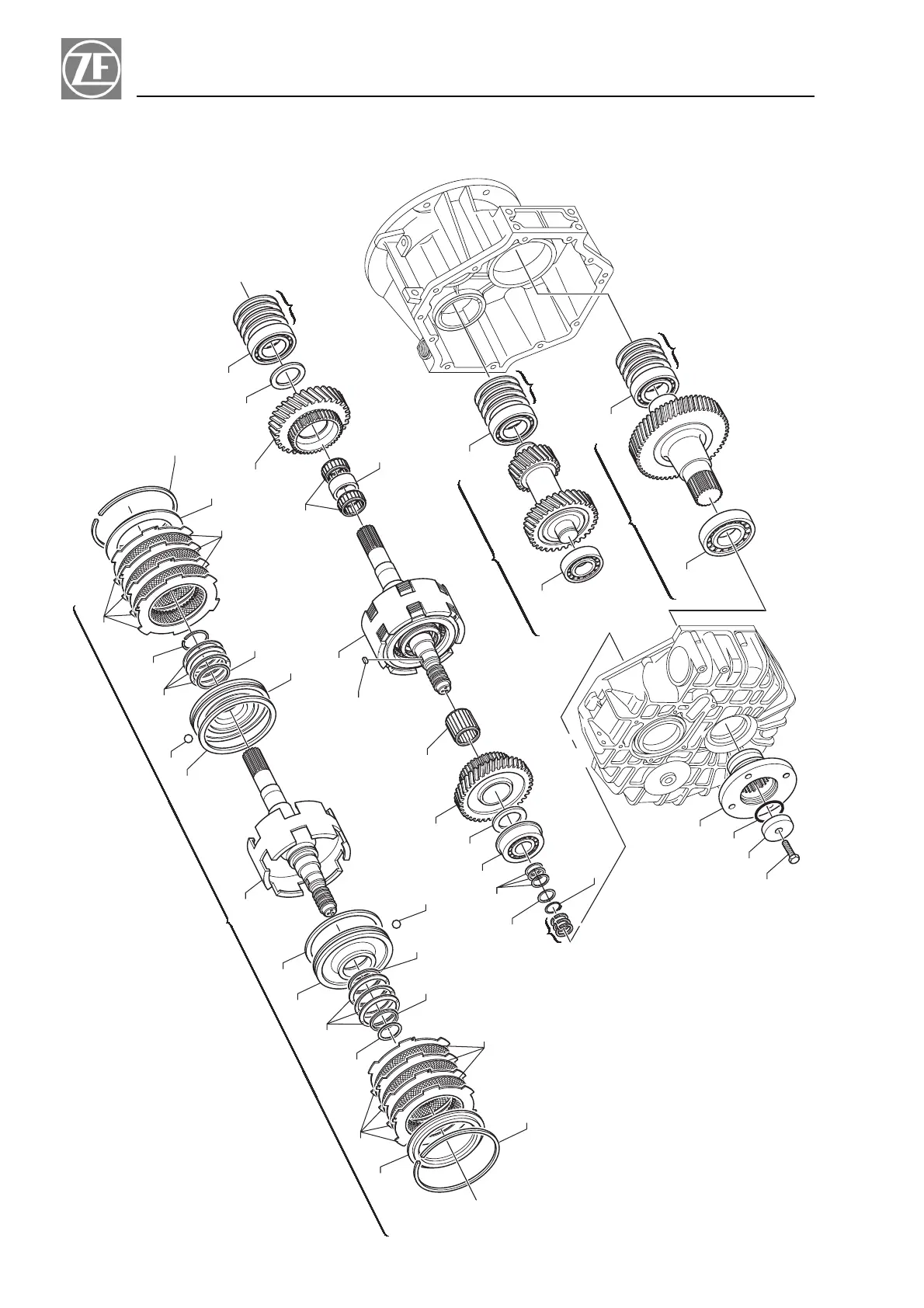 ZF