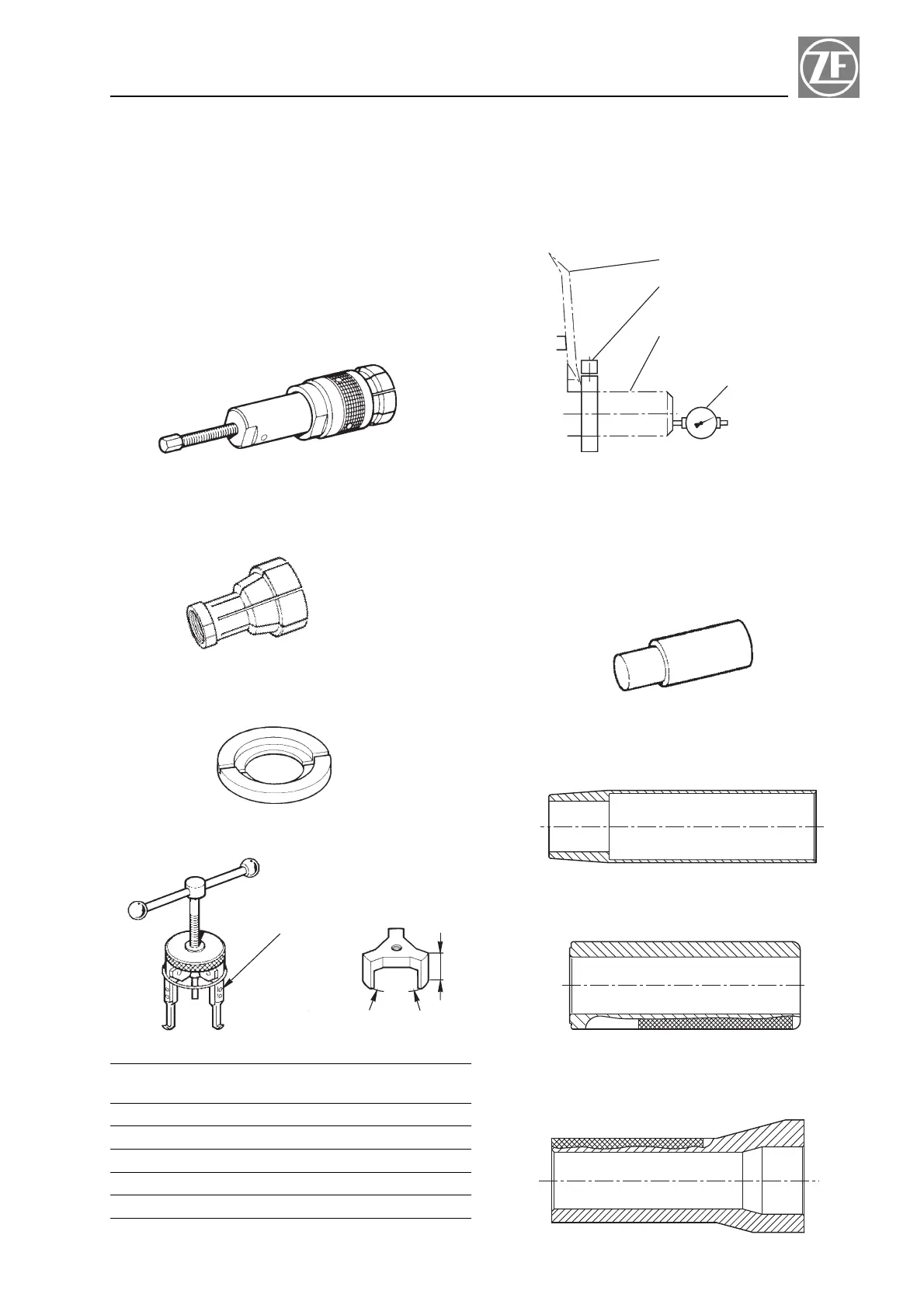 ZF