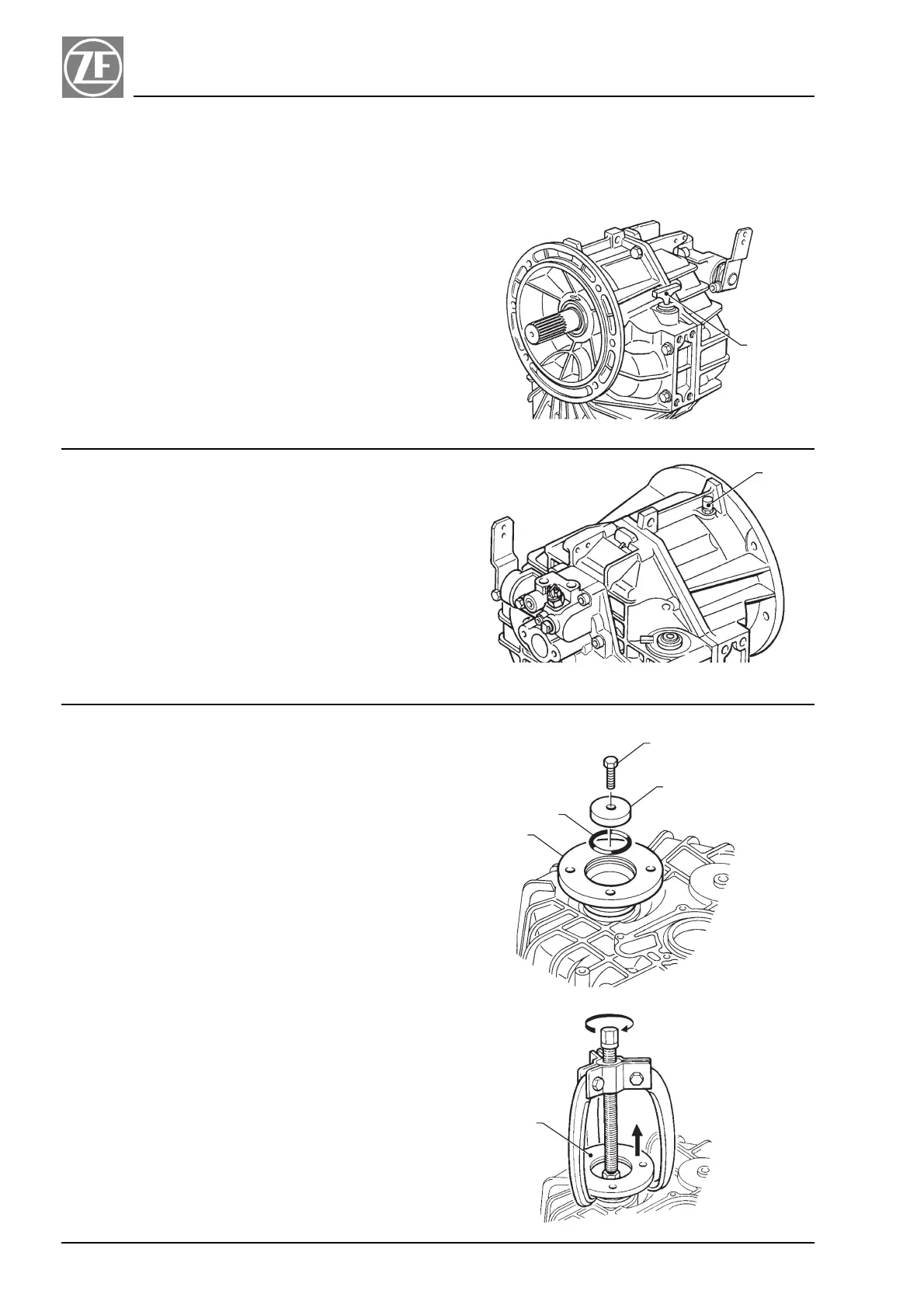 ZF