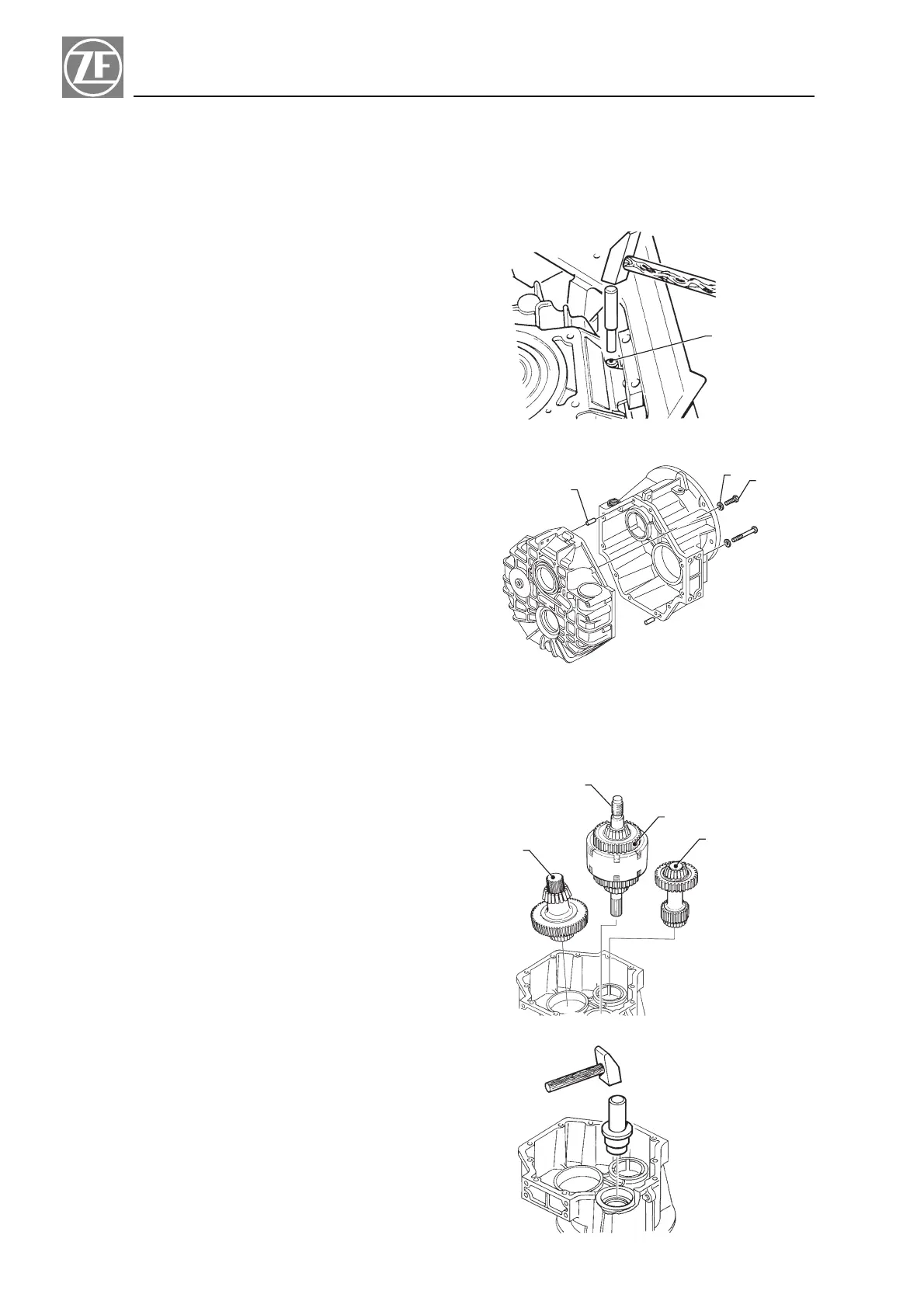 ZF