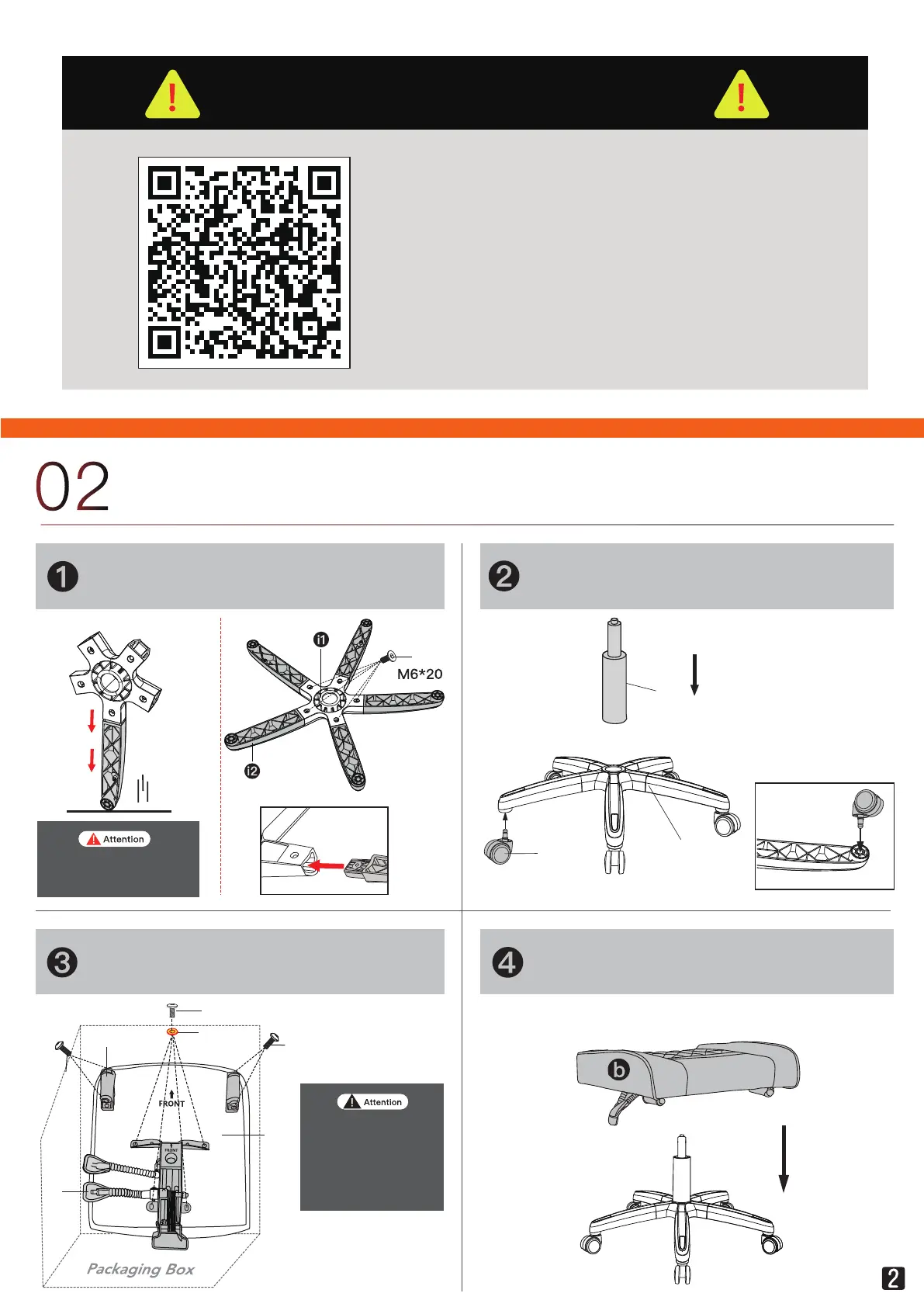 02

1

i1

M6*20

i2

Attention

2

3

FRONT

FRONT

Attention

Packaging Box

4

b

2