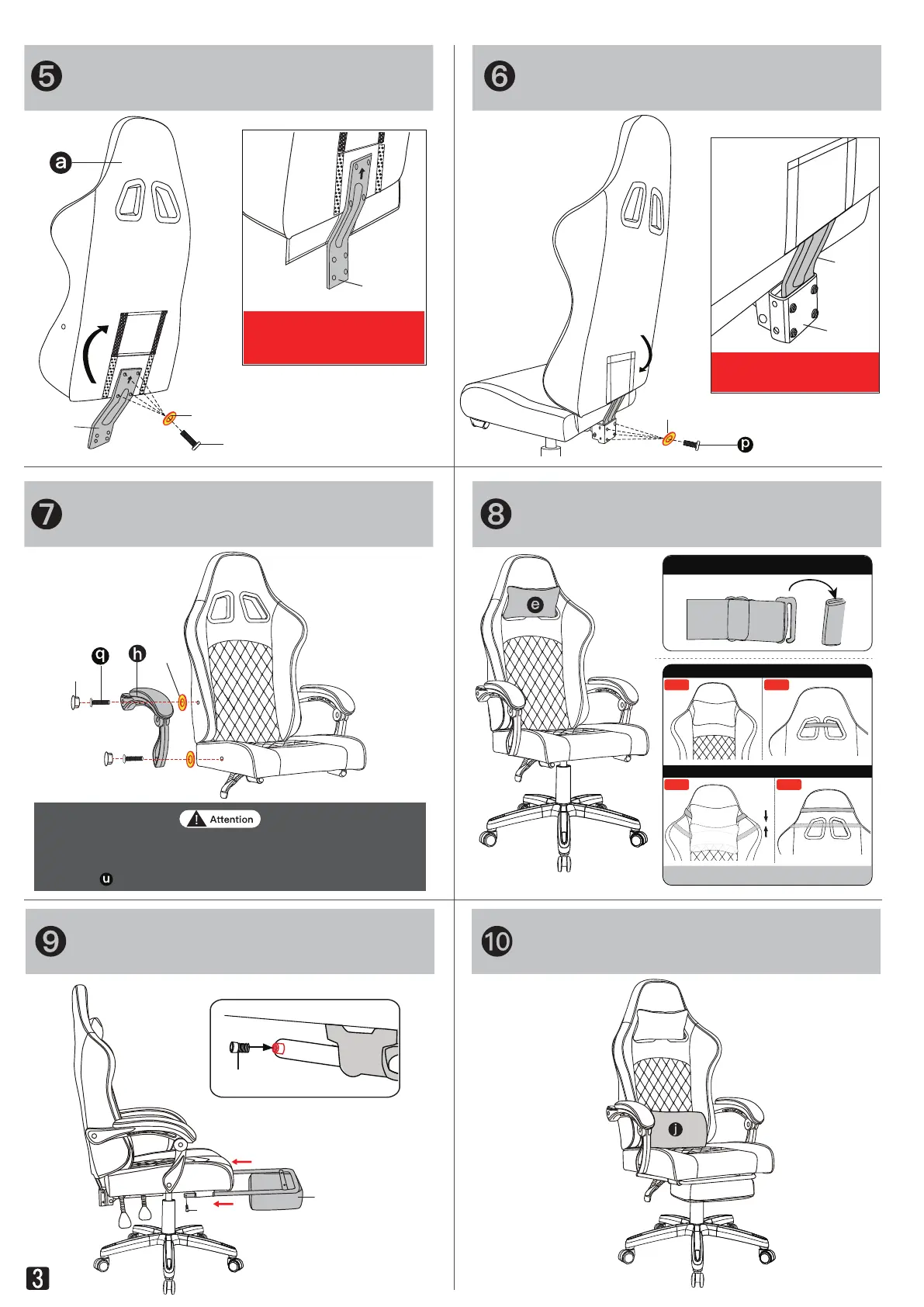 5

a

6

p

7

q h

Attention

u

8

e

9

10

j

3