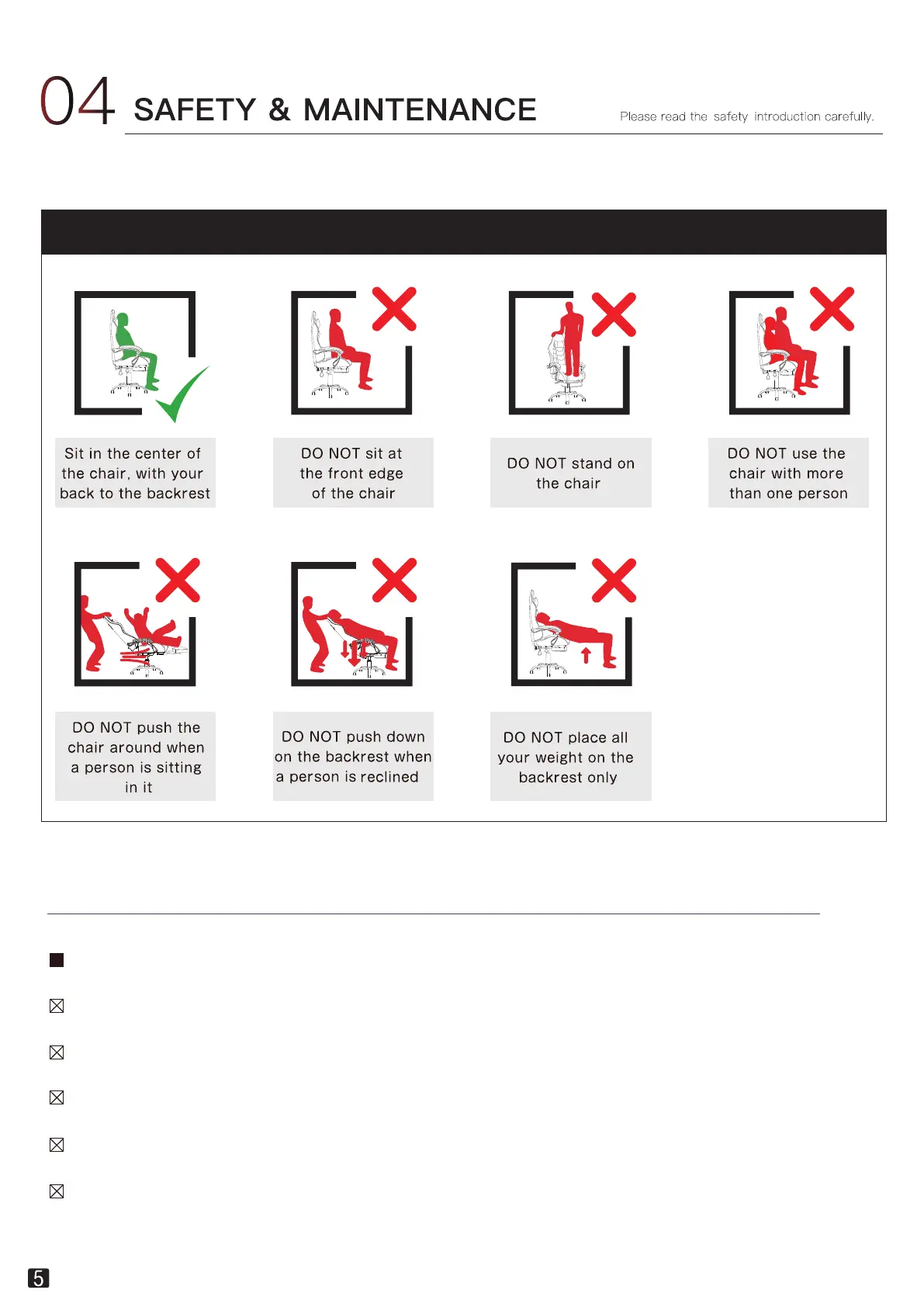 04 SAFETY & MAINTENANCE

Please read the safety introduction carefully.

Sit in the center of the chair, with your back to the backrest

DO NOT sit at the front edge of the chair

DO NOT stand on the chair

DO NOT use the chair with more than one person

DO NOT push the chair around when a person is sitting in it

DO NOT push down on the backrest when a person is reclined

DO NOT place all your weight on the backrest only

5