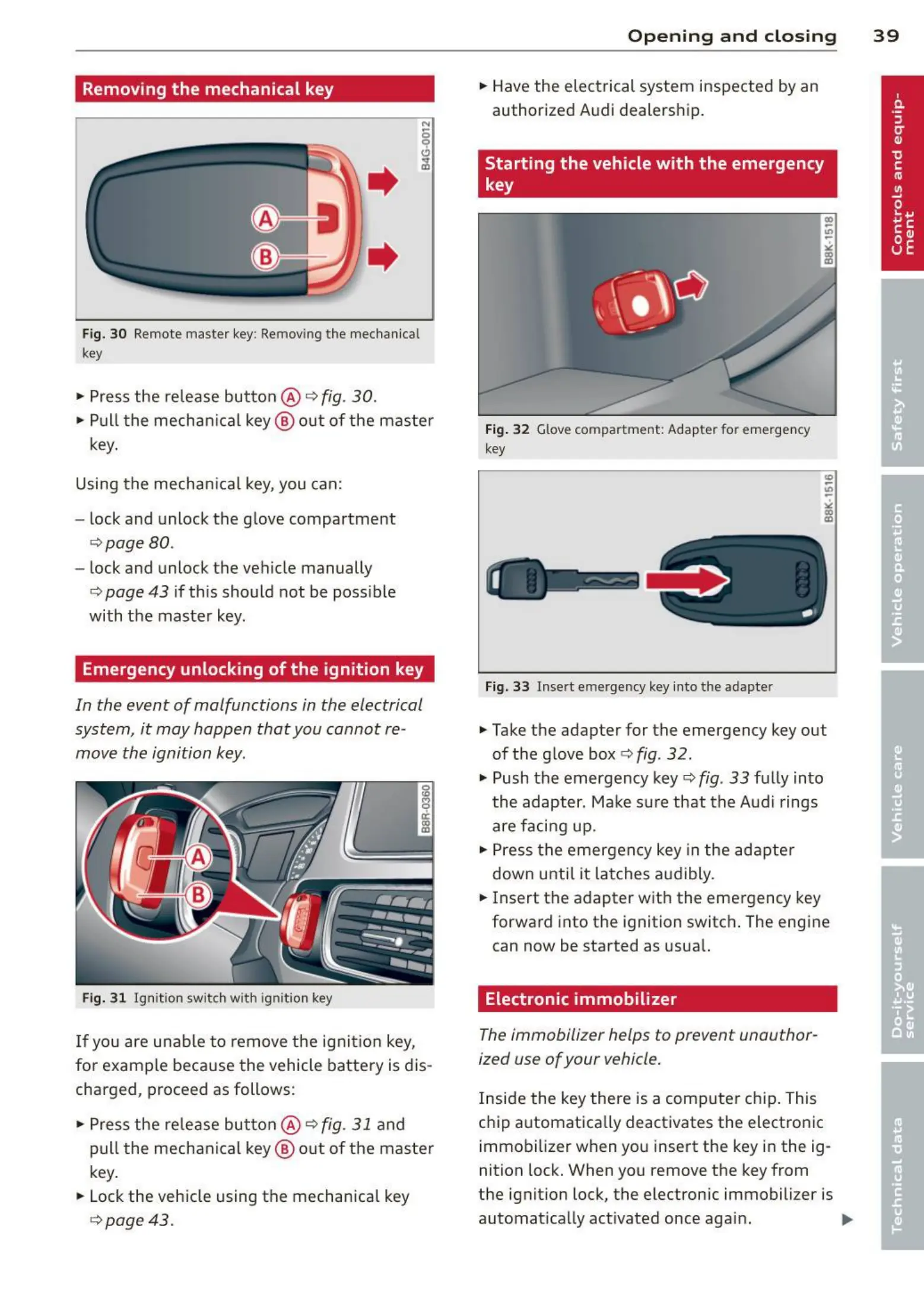 Opening and closing 39

Removing the mechanical key

B4G-0012

A

B

Fig. 30 Remote master key: Removing the mechanical key

► Press the release button Ⓐ ⇨ fig. 30.
► Pull the mechanical key Ⓑ out of the master key.

Using the mechanical key, you can:

– lock and unlock the glove compartment ⇨ page 80.
– lock and unlock the vehicle manually ⇨ page 43 if this should not be possible with the master key.

Emergency unlocking of the ignition key

In the event of malfunctions in the electrical system, it may happen that you cannot remove the ignition key.

B8R-0360

A

B

Fig. 31 Ignition switch with ignition key

If you are unable to remove the ignition key, for example because the vehicle battery is discharged, proceed as follows:

► Press the release button Ⓐ ⇨ fig. 31 and pull the mechanical key Ⓑ out of the master key.
► Lock the vehicle using the mechanical key ⇨ page 43.

► Have the electrical system inspected by an authorized Audi dealership.

Starting the vehicle with the emergency key

B8K-1518

Fig. 32 Glove compartment: Adapter for emergency key

B8K-1516

Fig. 33 Insert emergency key into the adapter

► Take the adapter for the emergency key out of the glove box ⇨ fig. 32.
► Push the emergency key ⇨ fig. 33 fully into the adapter. Make sure that the Audi rings are facing up.
► Press the emergency key in the adapter down until it latches audibly.
► Insert the adapter with the emergency key forward into the ignition switch. The engine can now be started as usual.

Electronic immobilizer

The immobilizer helps to prevent unauthorized use of your vehicle.

Inside the key there is a computer chip. This chip automatically deactivates the electronic immobilizer when you insert the key in the ignition lock. When you remove the key from the ignition lock, the electronic immobilizer is automatically activated once again. ►

Controls and equipment
Safety first
Vehicle operation
Vehicle care
Do-it-yourself service
Technical data