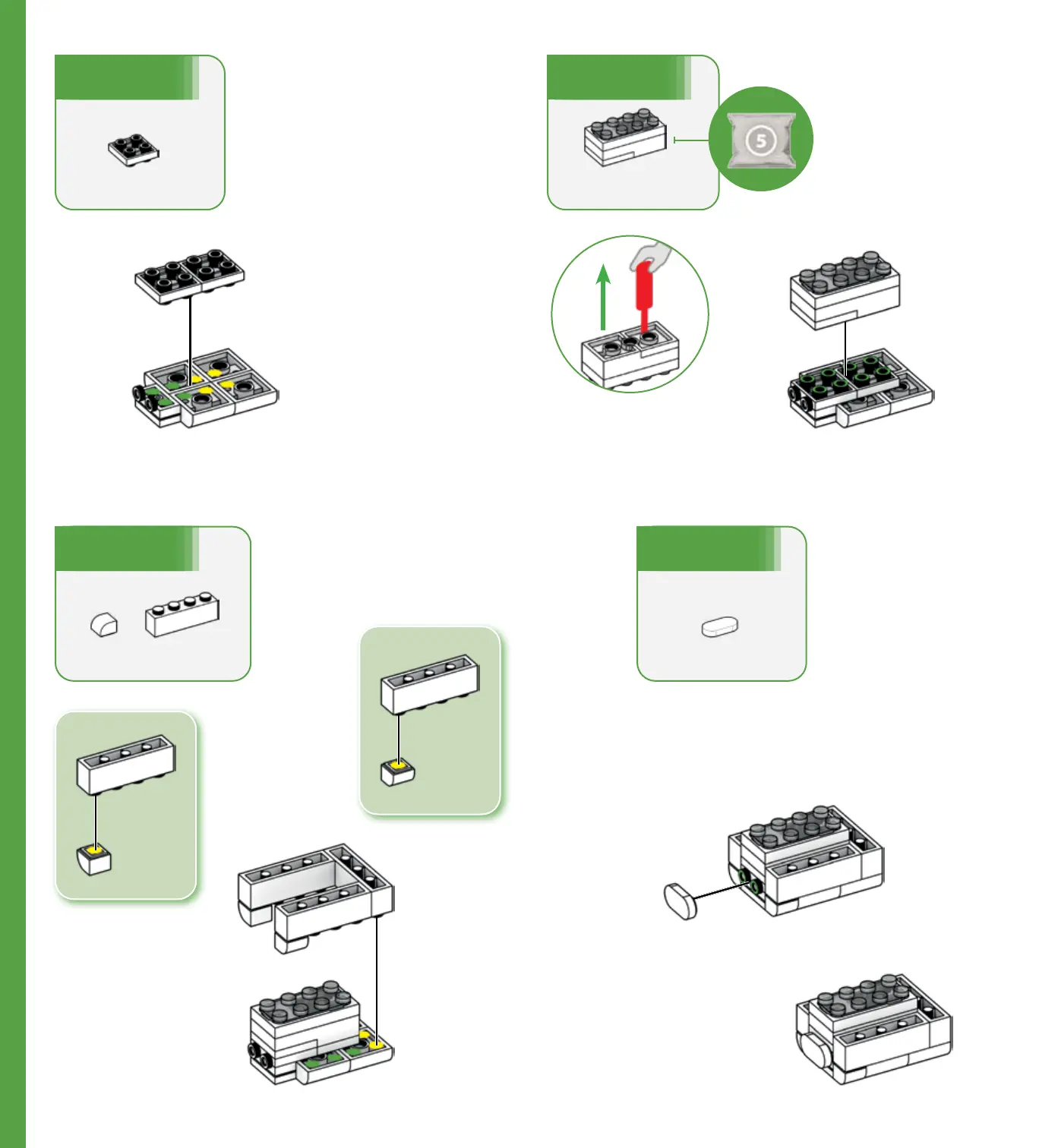 5