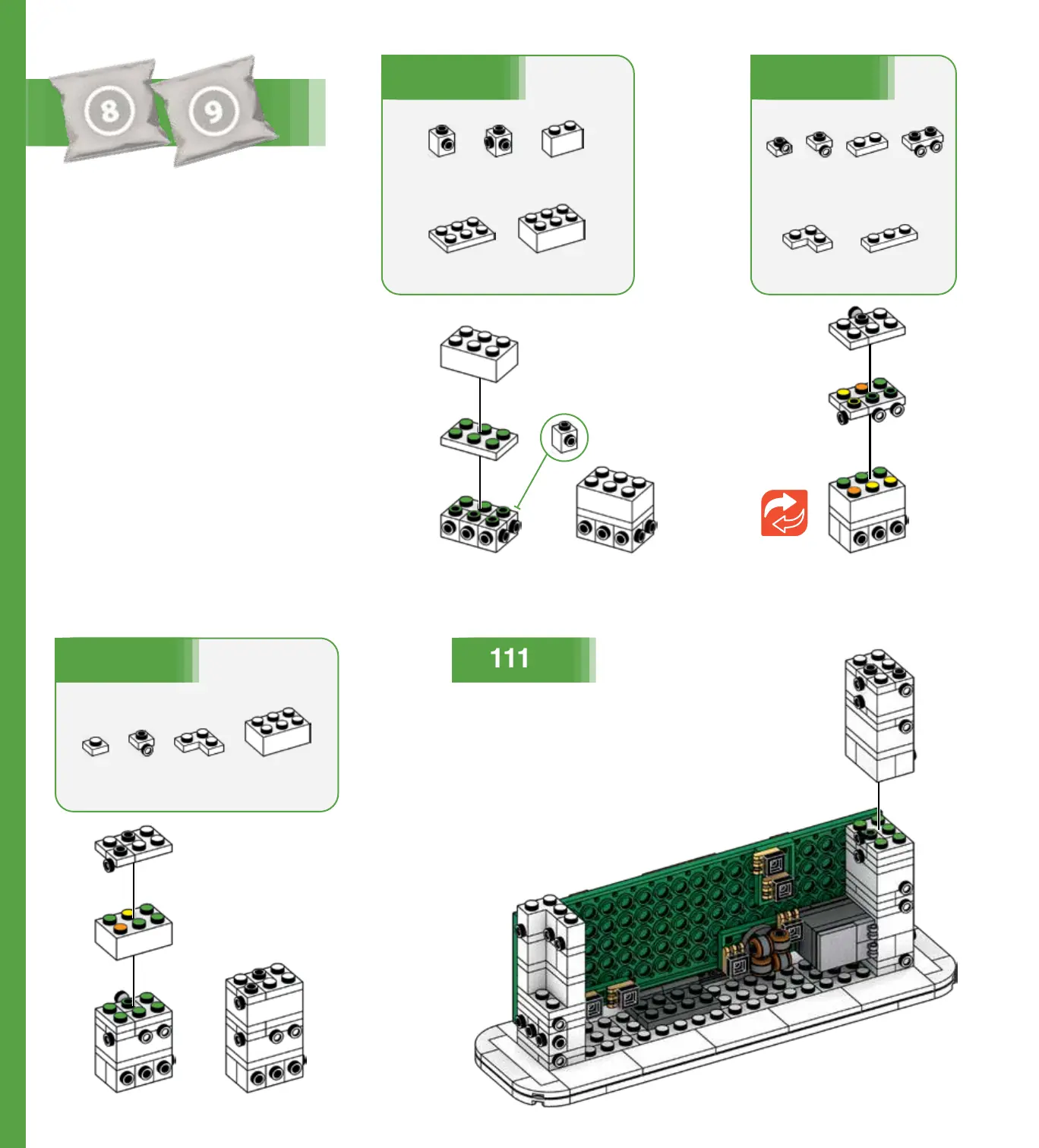 8 9

111