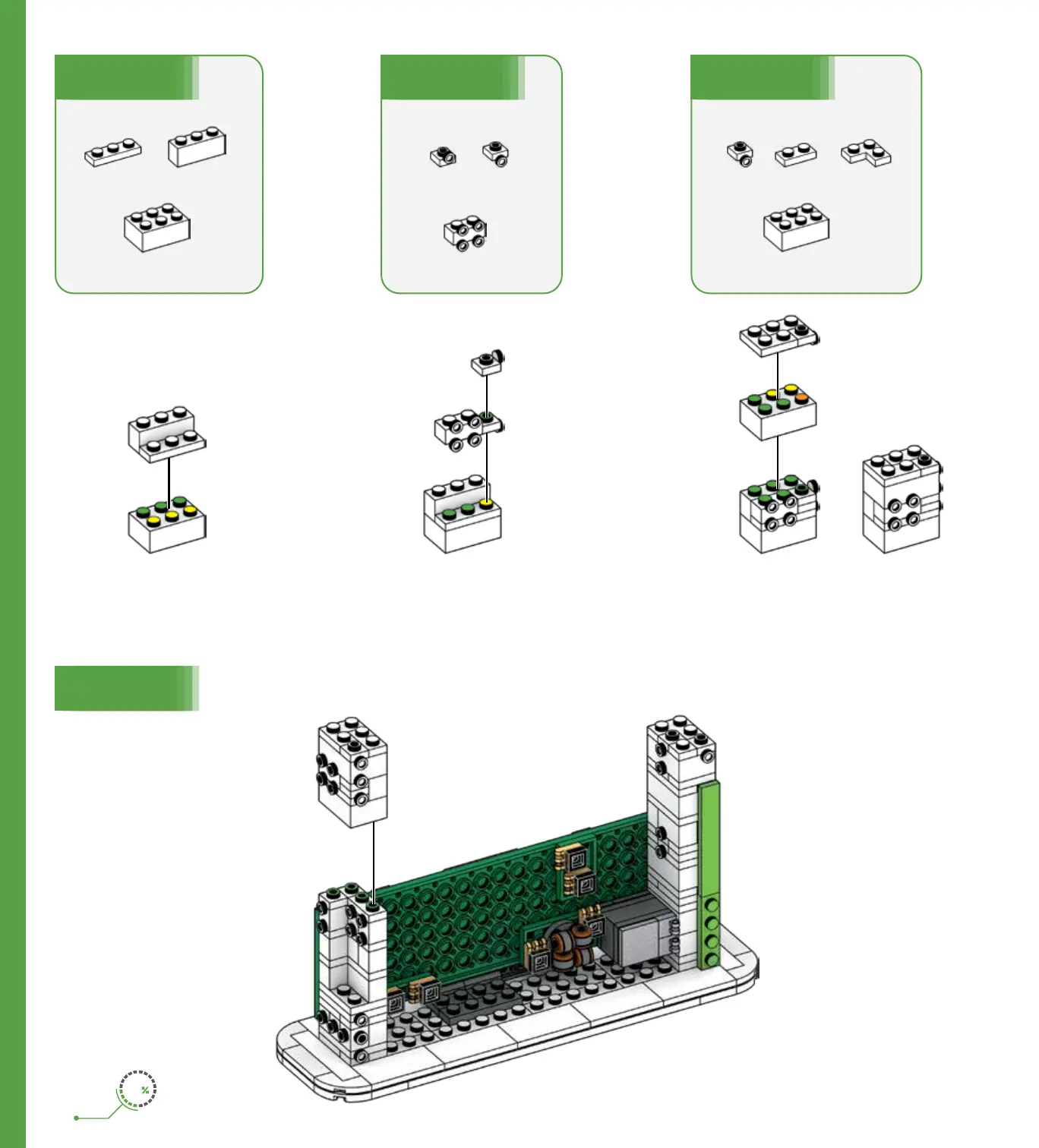 %