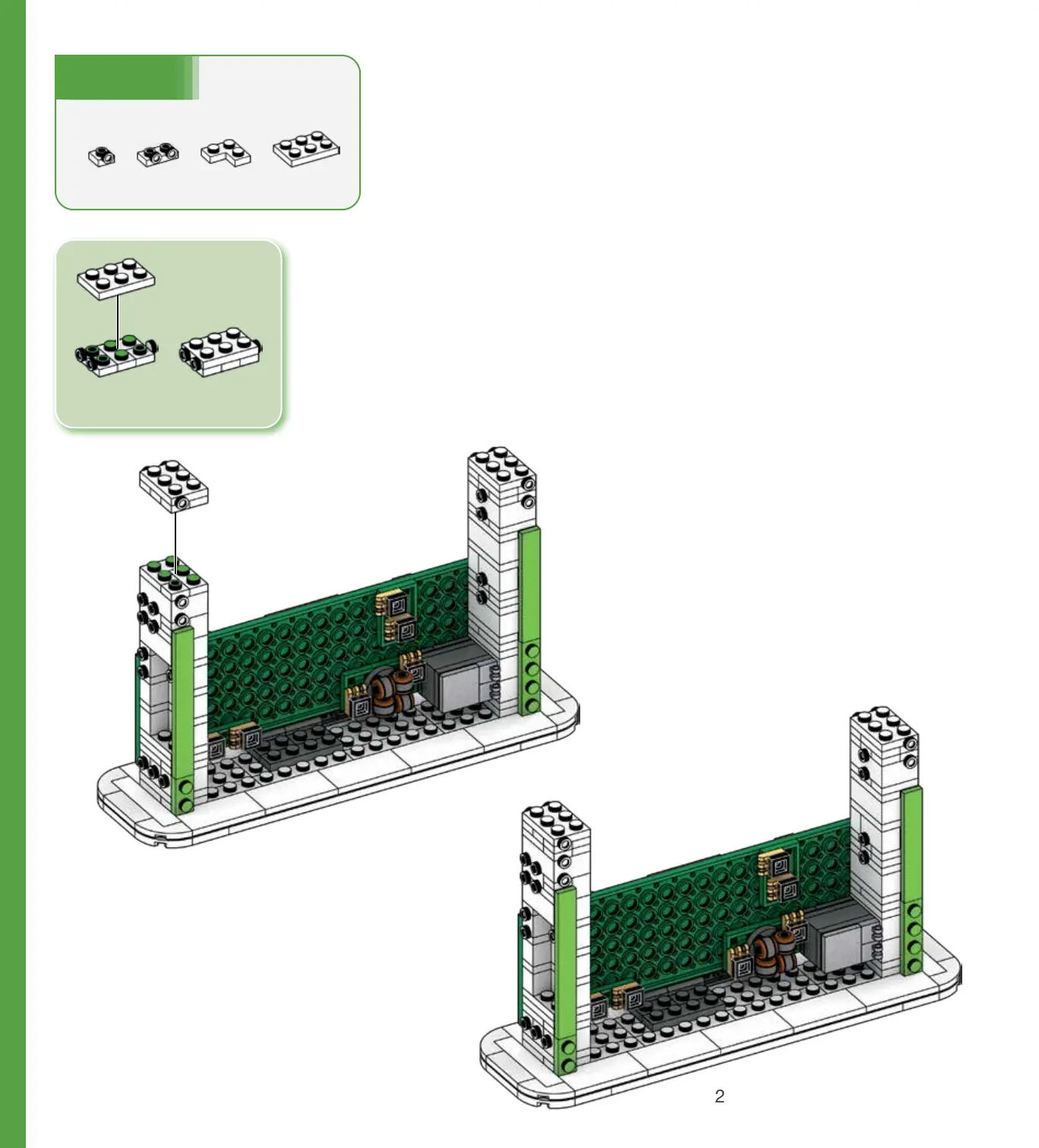 2