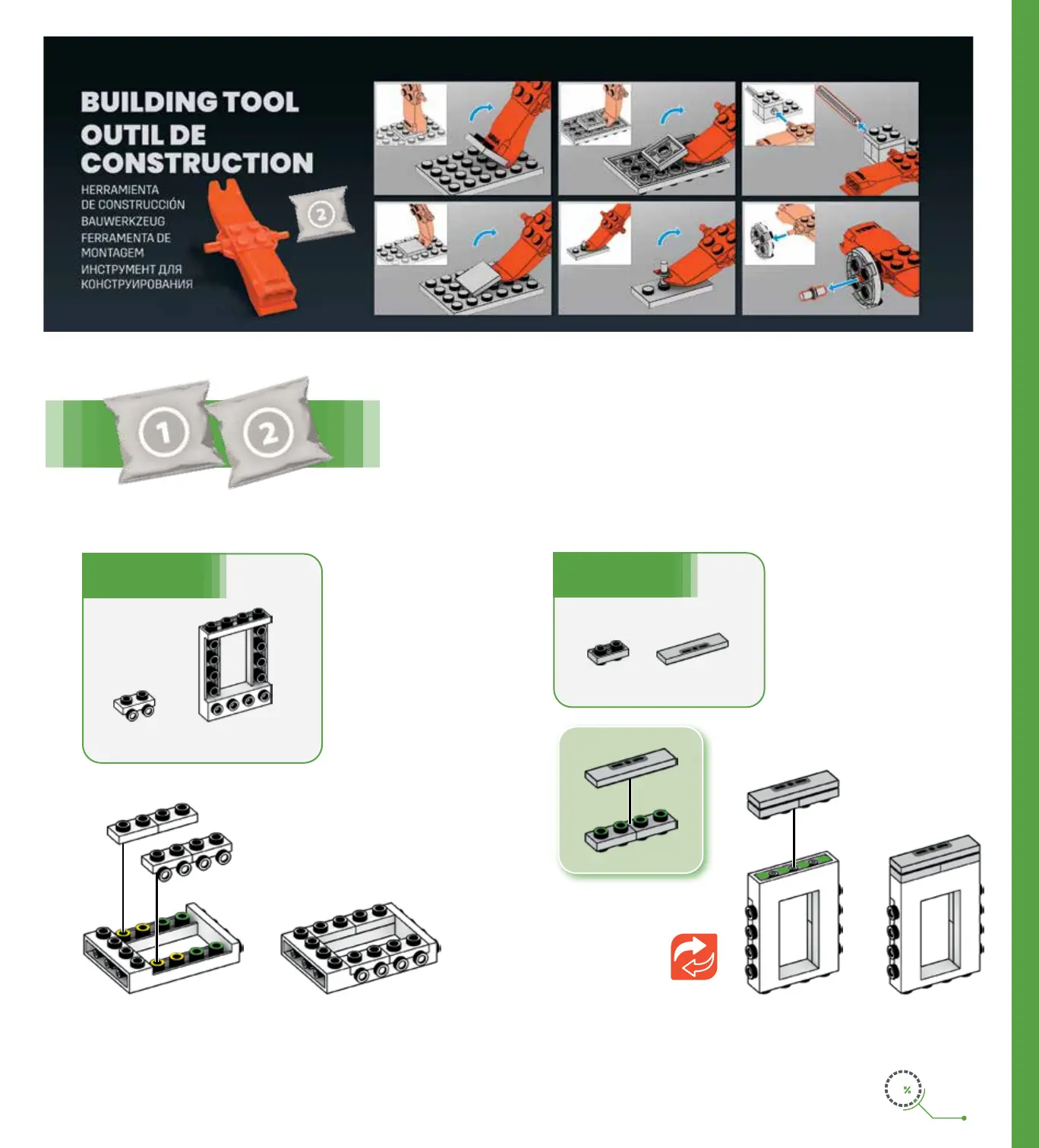 BUILDING TOOL
OUTIL DE CONSTRUCTION
HERRAMIENTA DE CONSTRUCCIÓN
BAUWERKZEUG
FERRAMENTA DE MONTAGEM
ИНСТРУМЕНТ ДЛЯ КОНСТРУИРОВАНИЯ

2

1 2

%