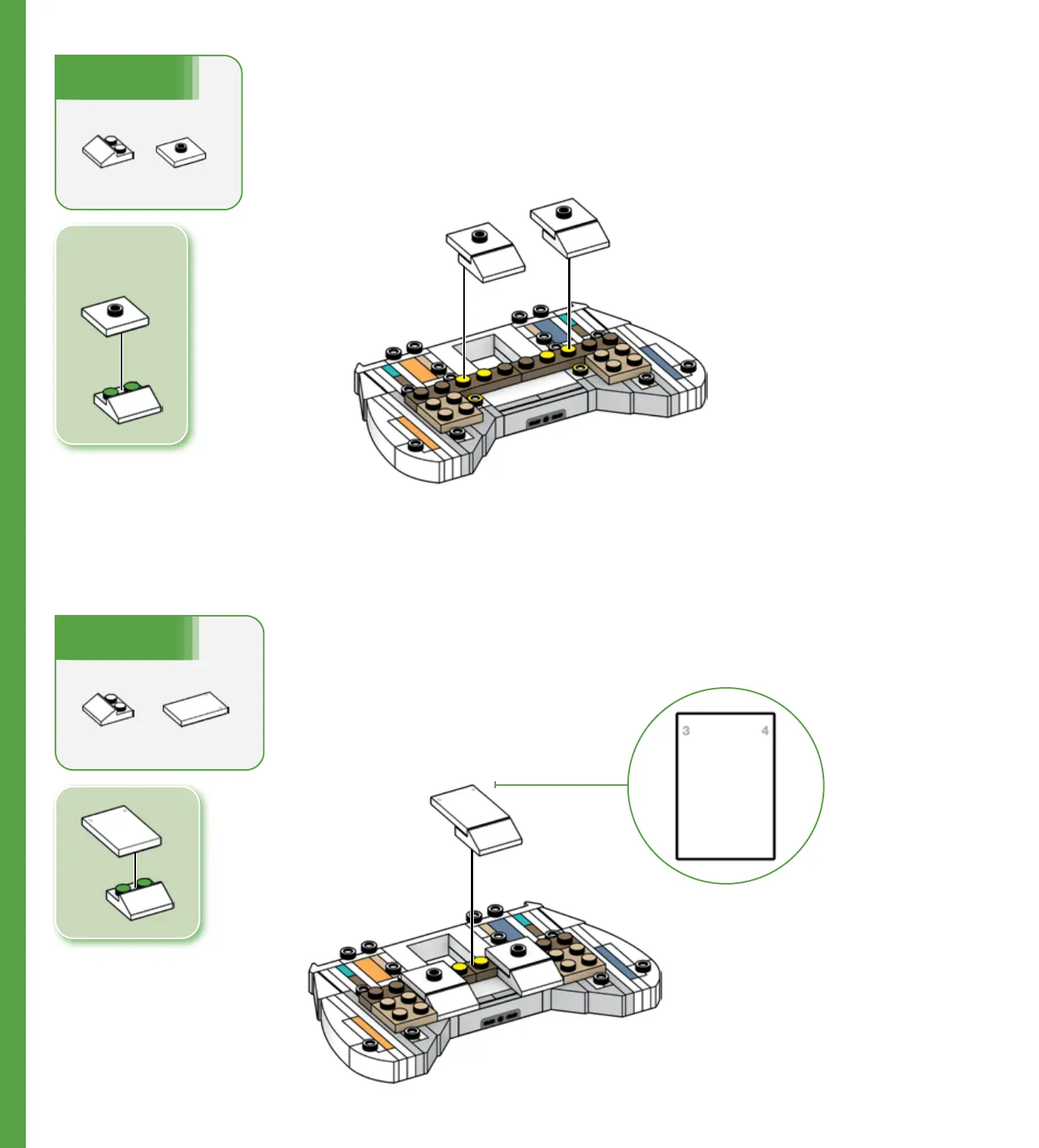 3 4