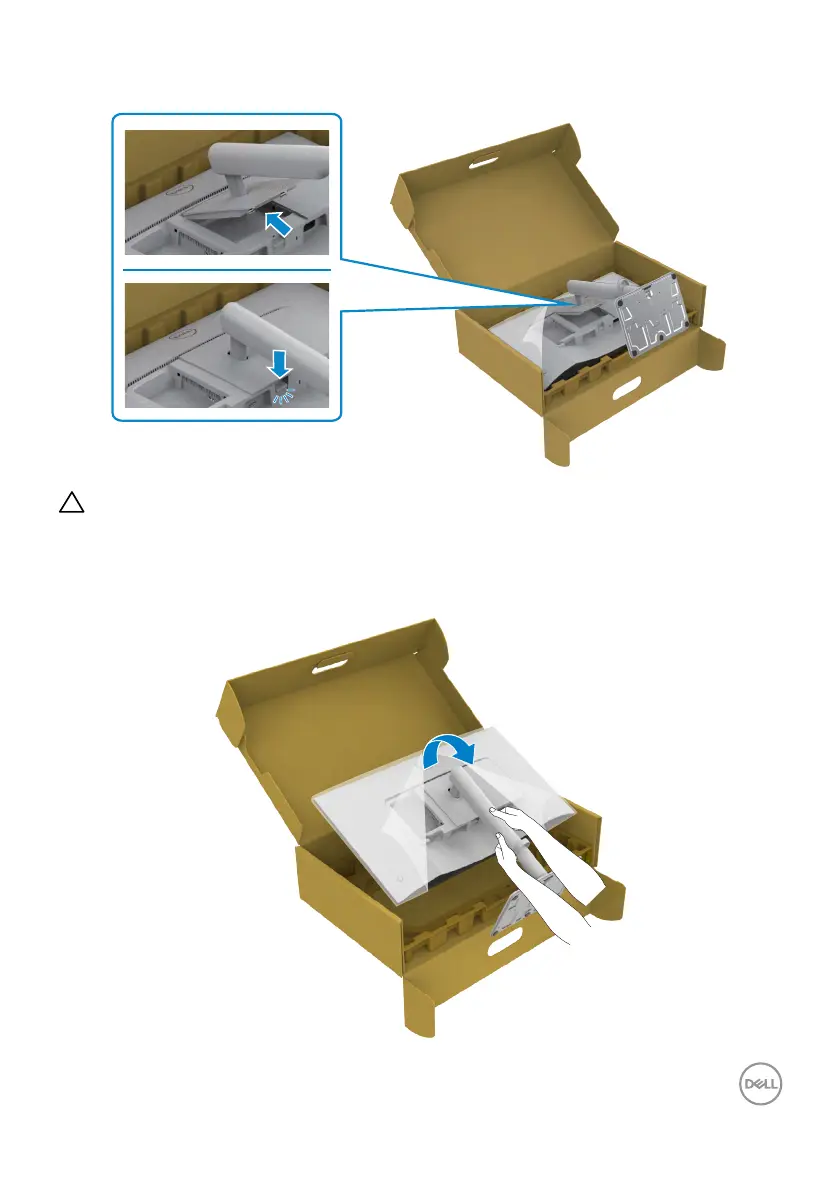 DELL