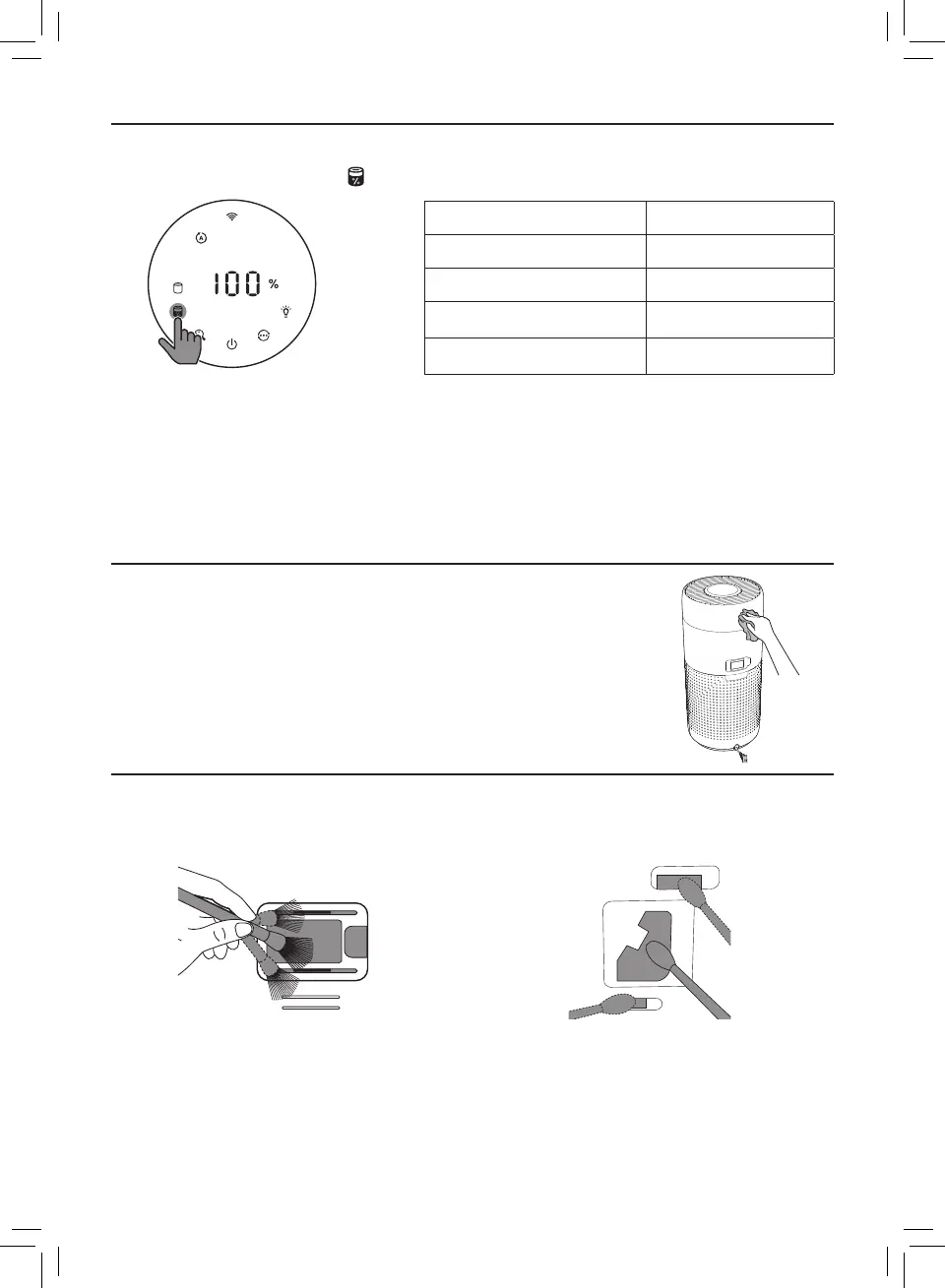 100 %