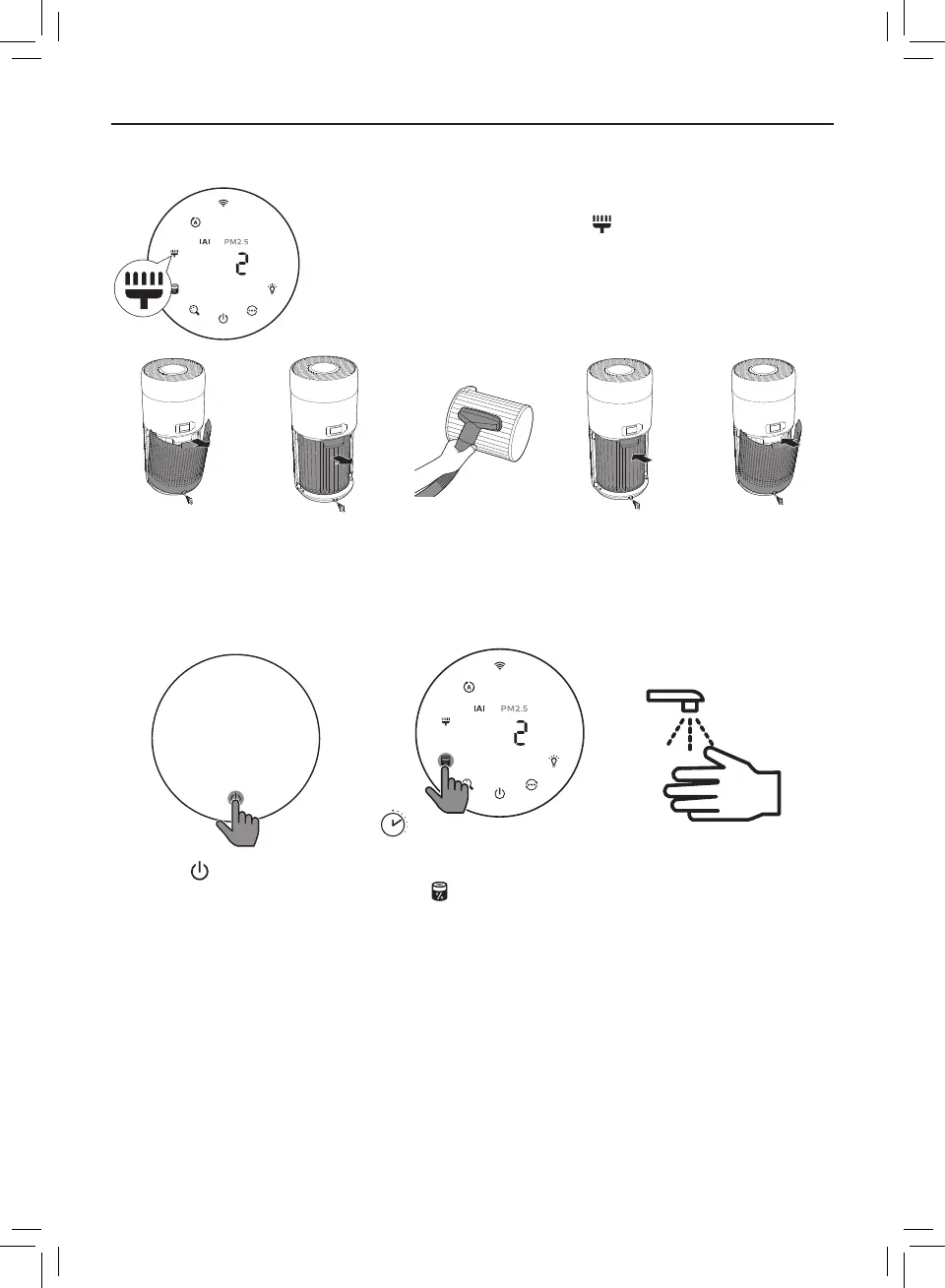 IAI PM2.5

2

IAI PM2.5

2