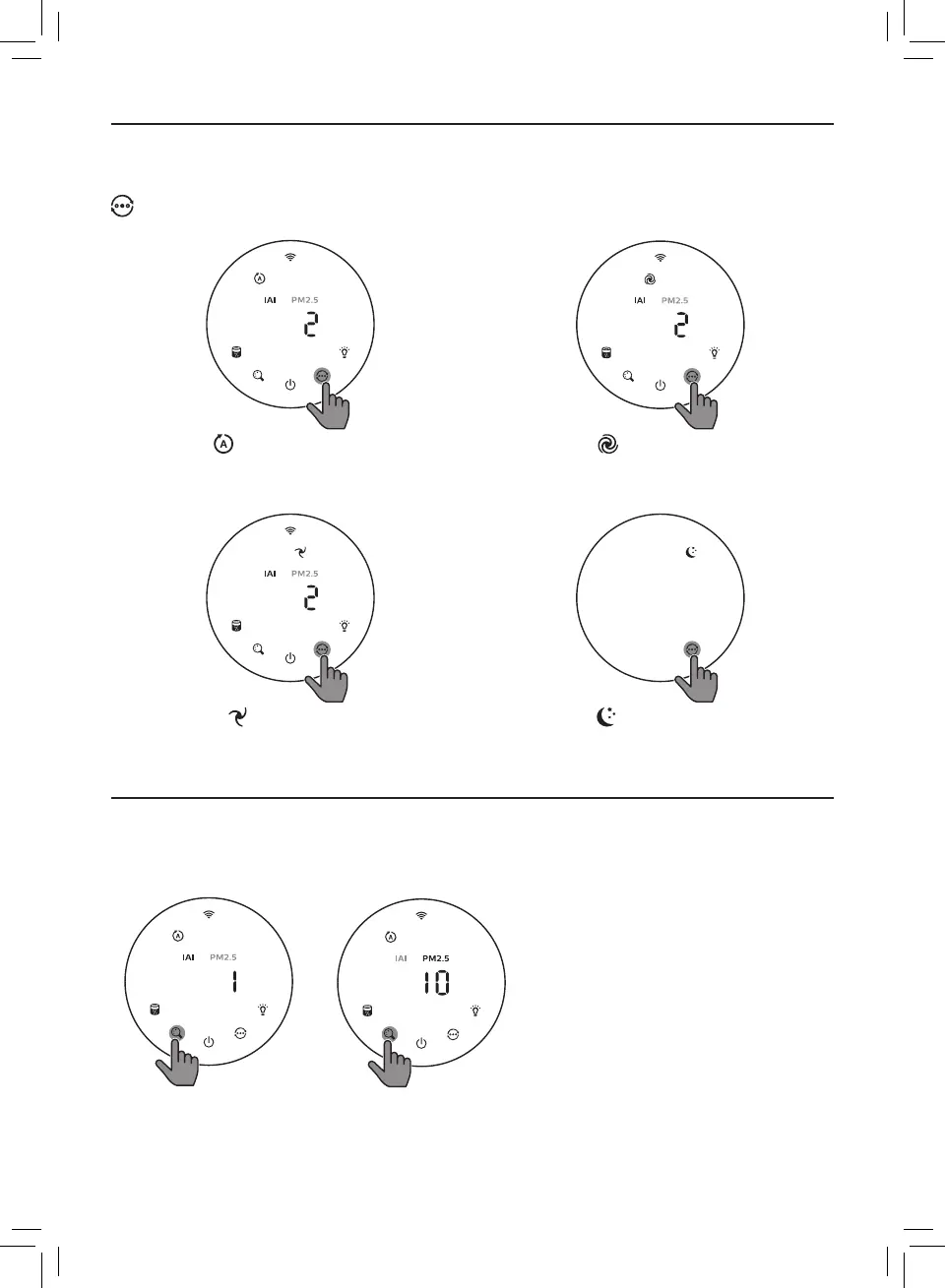 IAI PM2.5
2

IAI PM2.5
2

IAI PM2.5
2

IAI PM2.5
1

IAI PM2.5
10