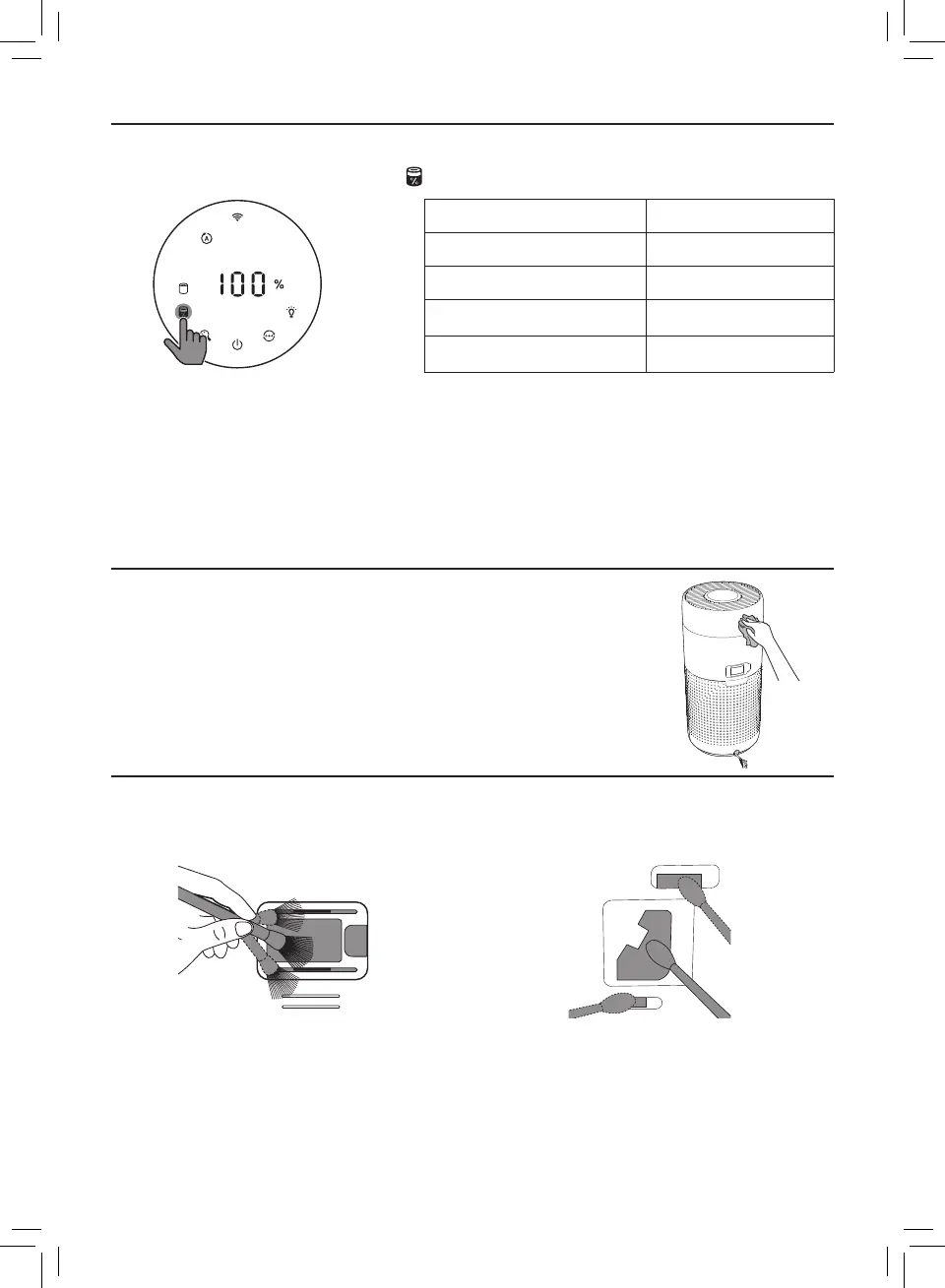 100 %