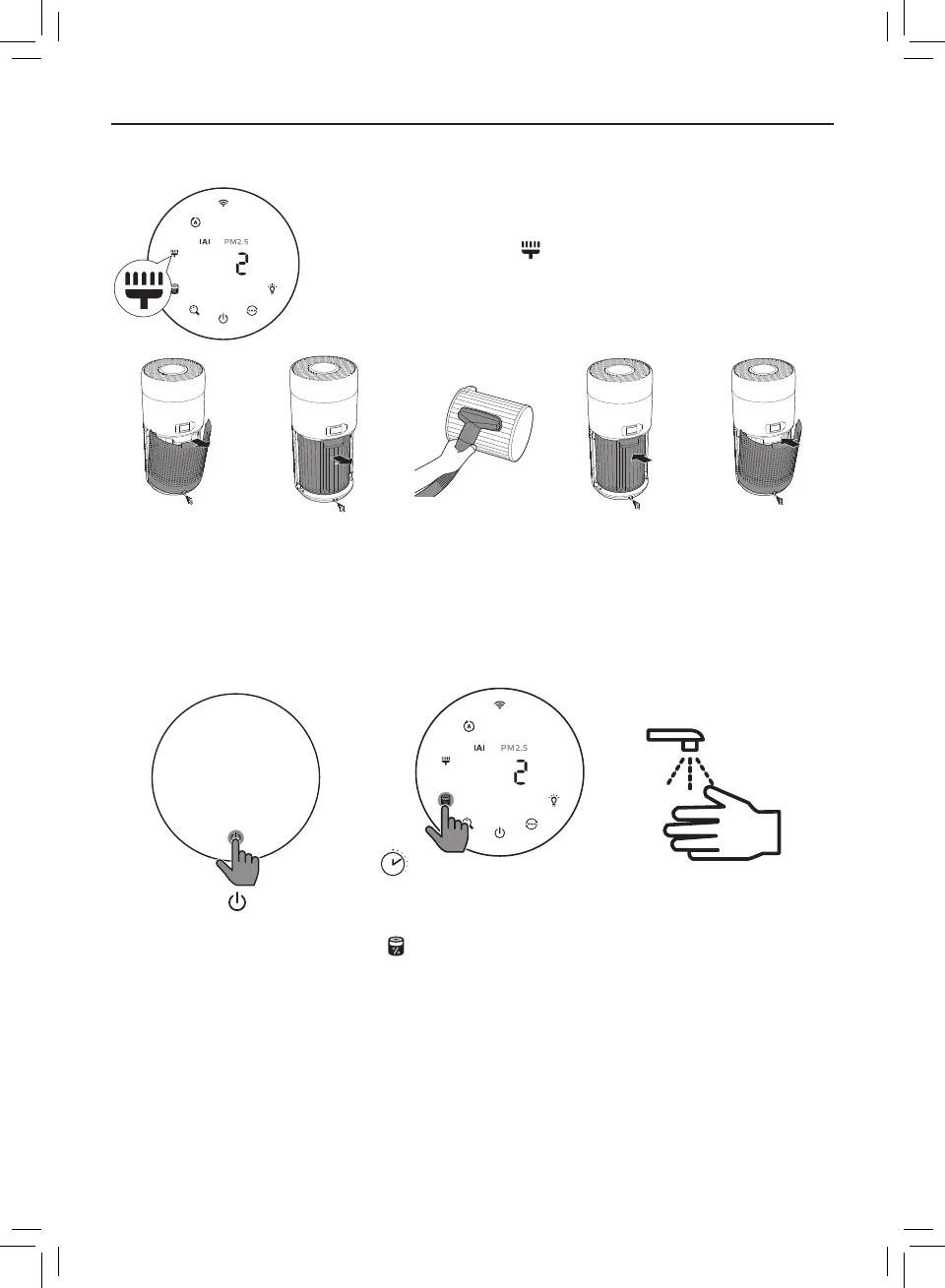 IAI PM2.5

2

IAI PM2.5

2