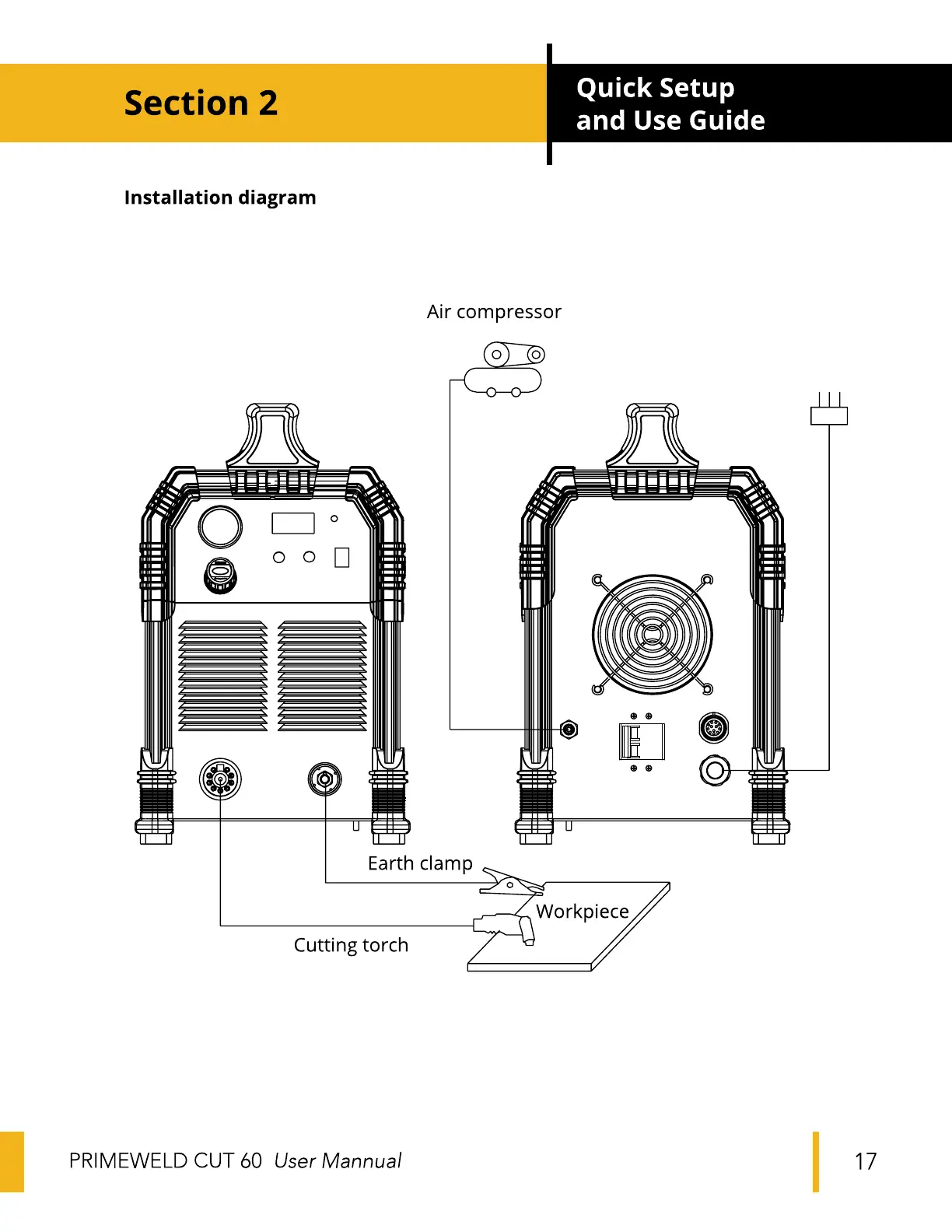 Section 2

Quick Setup and Use Guide

Installation diagram

Air compressor

Earth clamp

Workpiece

Cutting torch

PRIMEWELD CUT 60 User Mannual

17