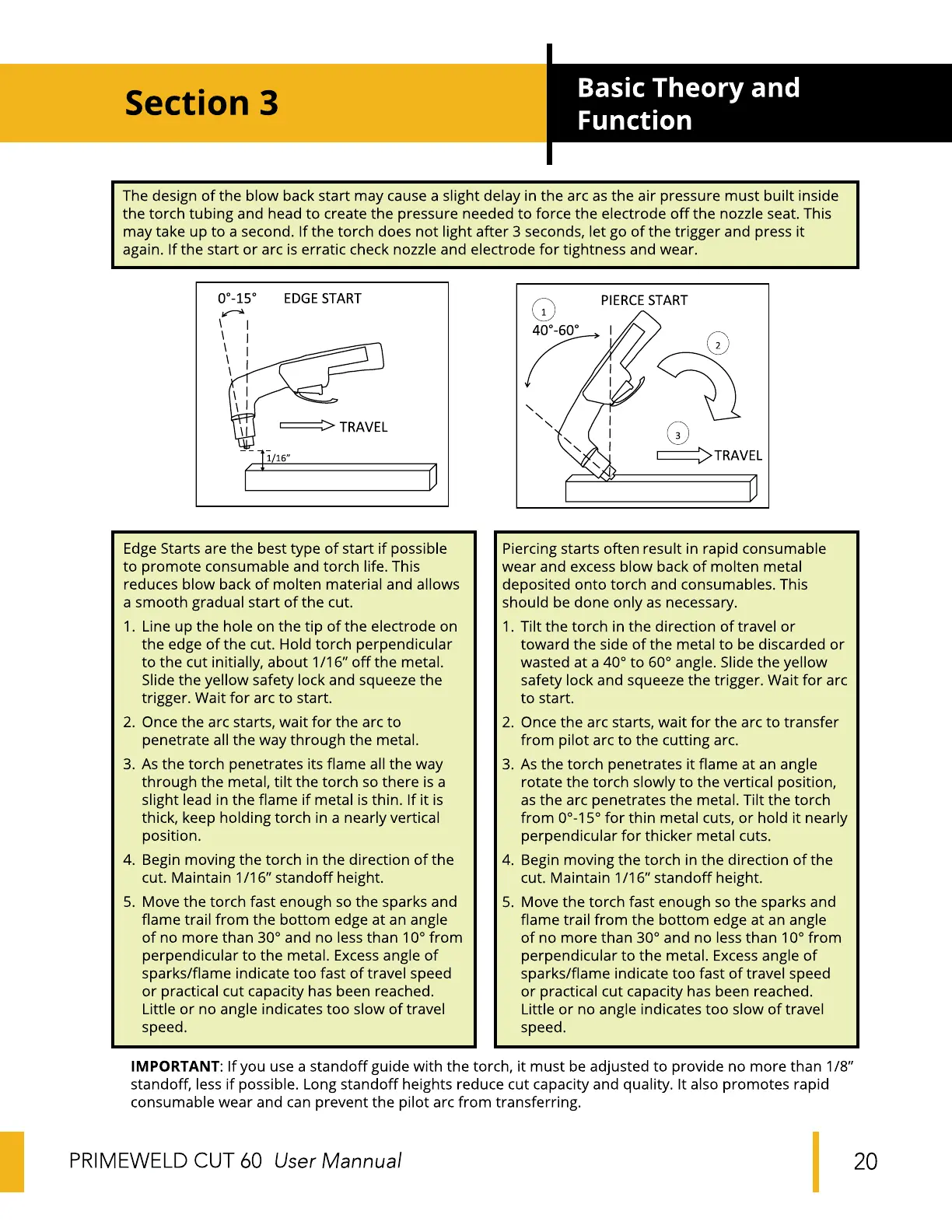 Section 3

Basic Theory and Function

The design of the blow back start may cause a slight delay in the arc as the air pressure must built inside the torch tubing and head to create the pressure needed to force the electrode off the nozzle seat. This may take up to a second. If the torch does not light after 3 seconds, let go of the trigger and press it again. If the start or arc is erratic check nozzle and electrode for tightness and wear.

0°-15° EDGE START

TRAVEL

1/16"

PIERCE START

1

40°-60°

2

3

TRAVEL

Edge Starts are the best type of start if possible to promote consumable and torch life. This reduces blow back of molten material and allows a smooth gradual start of the cut.

1. Line up the hole on the tip of the electrode on the edge of the cut. Hold torch perpendicular to the cut initially, about 1/16" off the metal. Slide the yellow safety lock and squeeze the trigger. Wait for arc to start.

2. Once the arc starts, wait for the arc to penetrate all the way through the metal.

3. As the torch penetrates its flame all the way through the metal, tilt the torch so there is a slight lead in the flame if metal is thin. If it is thick, keep holding torch in a nearly vertical position.

4. Begin moving the torch in the direction of the cut. Maintain 1/16" standoff height.

5. Move the torch fast enough so the sparks and flame trail from the bottom edge at an angle of no more than 30° and no less than 10° from perpendicular to the metal. Excess angle of sparks/flame indicate too fast of travel speed or practical cut capacity has been reached. Little or no angle indicates too slow of travel speed.

Piercing starts often result in rapid consumable wear and excess blow back of molten metal deposited onto torch and consumables. This should be done only as necessary.

1. Tilt the torch in the direction of travel or toward the side of the metal to be discarded or wasted at a 40° to 60° angle. Slide the yellow safety lock and squeeze the trigger. Wait for arc to start.

2. Once the arc starts, wait for the arc to transfer from pilot arc to the cutting arc.

3. As the torch penetrates it flame at an angle rotate the torch slowly to the vertical position, as the arc penetrates the metal. Tilt the torch from 0°-15° for thin metal cuts, or hold it nearly perpendicular for thicker metal cuts.

4. Begin moving the torch in the direction of the cut. Maintain 1/16" standoff height.

5. Move the torch fast enough so the sparks and flame trail from the bottom edge at an angle of no more than 30° and no less than 10° from perpendicular to the metal. Excess angle of sparks/flame indicate too fast of travel speed or practical cut capacity has been reached. Little or no angle indicates too slow of travel speed.

**IMPORTANT**: If you use a standoff guide with the torch, it must be adjusted to provide no more than 1/8" standoff, less if possible. Long standoff heights reduce cut capacity and quality. It also promotes rapid consumable wear and can prevent the pilot arc from transferring.

PRIMEWELD CUT 60 User Mannual

20