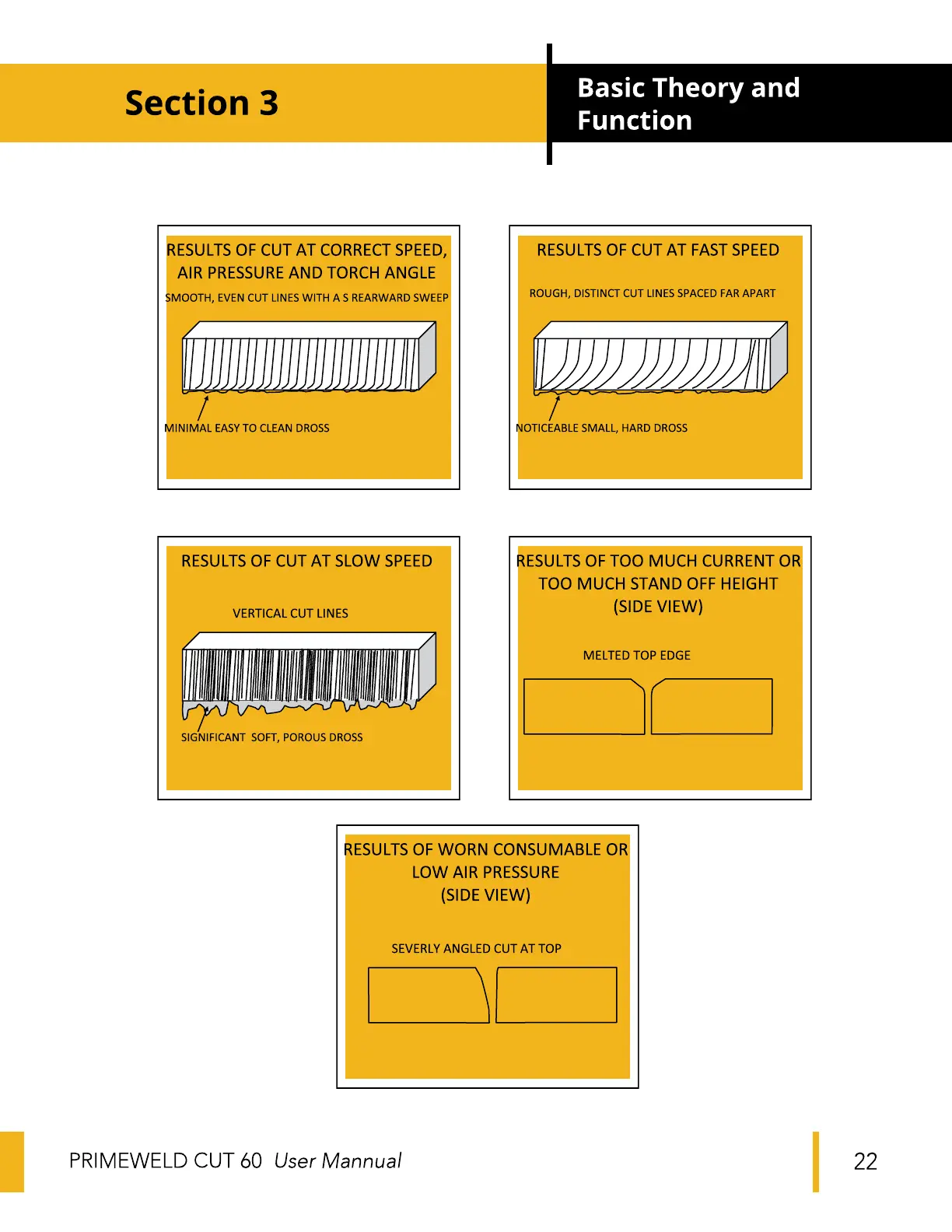 Section 3

Basic Theory and Function

RESULTS OF CUT AT CORRECT SPEED, AIR PRESSURE AND TORCH ANGLE

SMOOTH, EVEN CUT LINES WITH A S REARWARD SWEEP

MINIMAL EASY TO CLEAN DROSS

RESULTS OF CUT AT FAST SPEED

ROUGH, DISTINCT CUT LINES SPACED FAR APART

NOTICEABLE SMALL, HARD DROSS

RESULTS OF CUT AT SLOW SPEED

VERTICAL CUT LINES

SIGNIFICANT SOFT, POROUS DROSS

RESULTS OF TOO MUCH CURRENT OR TOO MUCH STAND OFF HEIGHT (SIDE VIEW)

MELTED TOP EDGE

RESULTS OF WORN CONSUMABLE OR LOW AIR PRESSURE (SIDE VIEW)

SEVERLY ANGLED CUT AT TOP

PRIMEWELD CUT 60 User Mannual

22