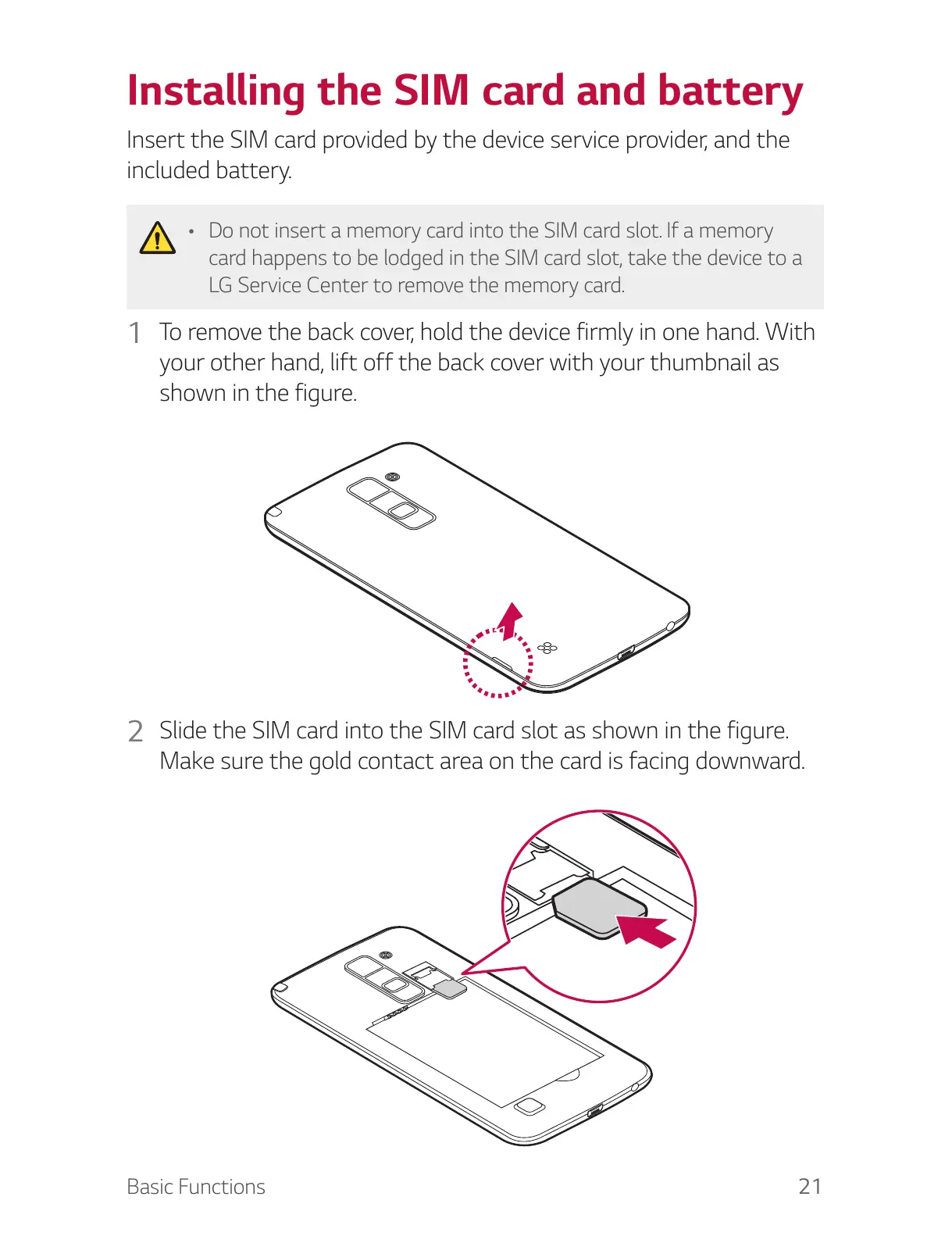 Installing the SIM card and battery

Insert the SIM card provided by the device service provider, and the included battery.

• Do not insert a memory card into the SIM card slot. If a memory card happens to be lodged in the SIM card slot, take the device to a LG Service Center to remove the memory card.

1 To remove the back cover, hold the device firmly in one hand. With your other hand, lift off the back cover with your thumbnail as shown in the figure.

2 Slide the SIM card into the SIM card slot as shown in the figure. Make sure the gold contact area on the card is facing downward.

Basic Functions 21