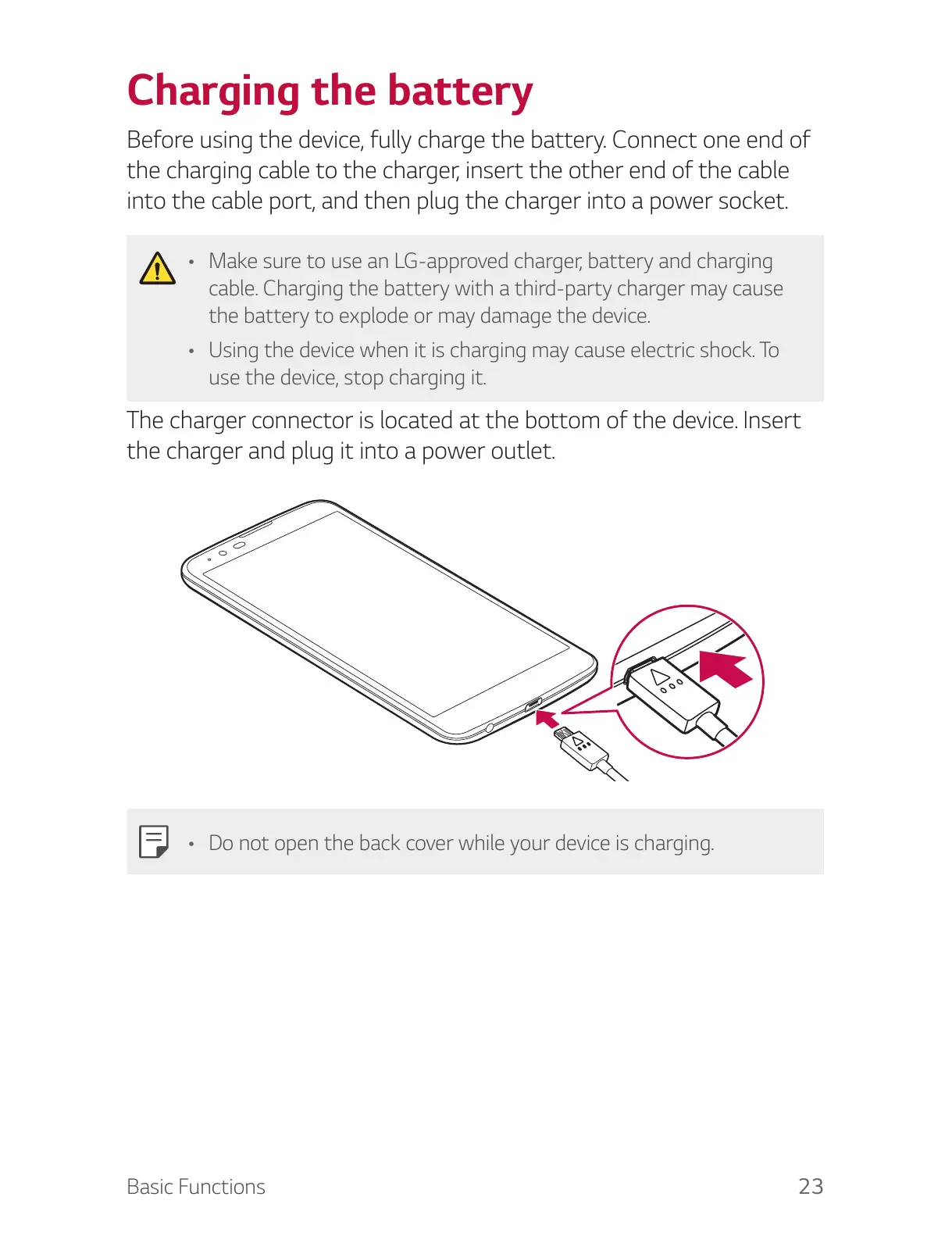 Charging the battery

Before using the device, fully charge the battery. Connect one end of the charging cable to the charger, insert the other end of the cable into the cable port, and then plug the charger into a power socket.

• Make sure to use an LG-approved charger, battery and charging cable. Charging the battery with a third-party charger may cause the battery to explode or may damage the device.
• Using the device when it is charging may cause electric shock. To use the device, stop charging it.

The charger connector is located at the bottom of the device. Insert the charger and plug it into a power outlet.

• Do not open the back cover while your device is charging.

Basic Functions 23