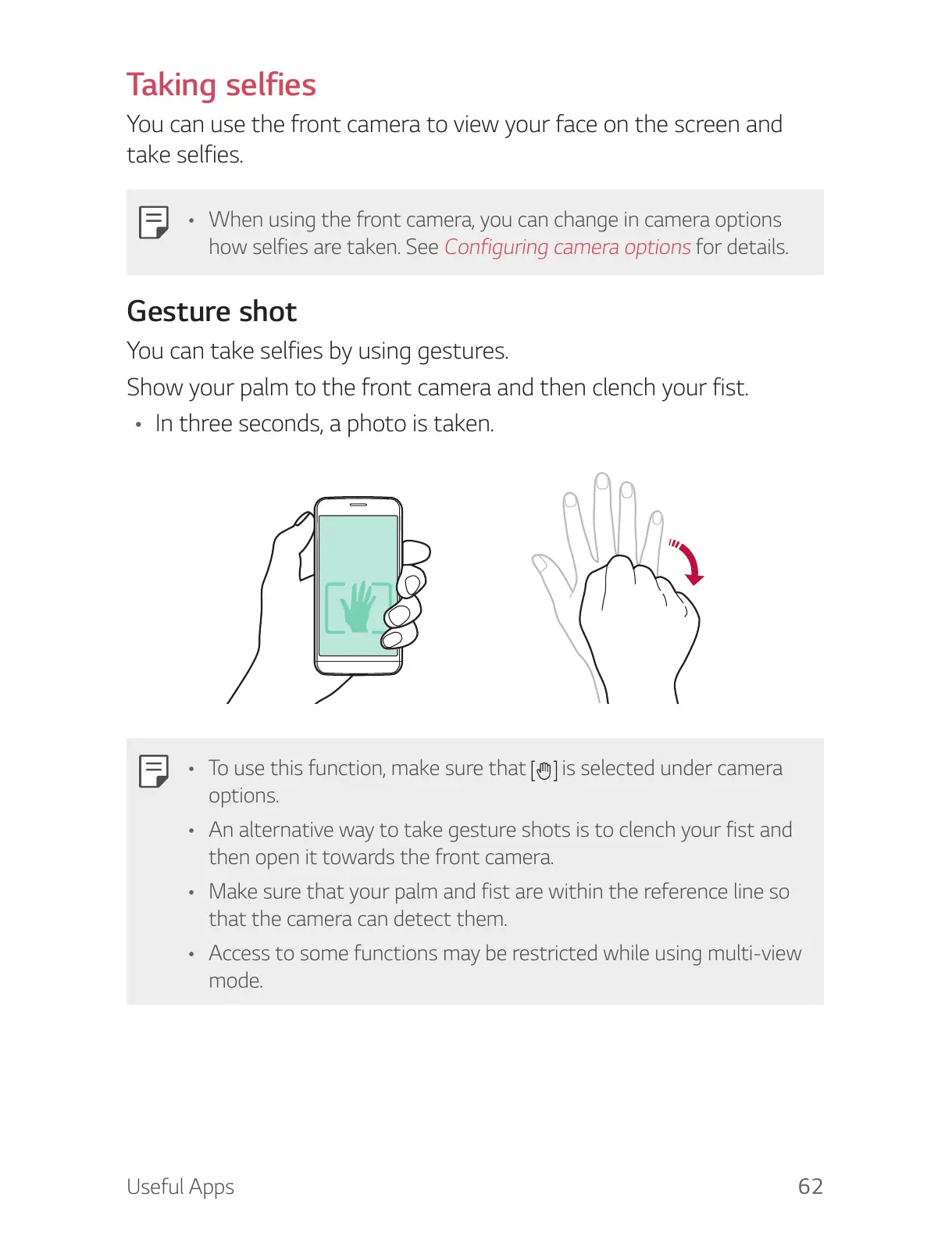 Taking selfies

You can use the front camera to view your face on the screen and take selfies.

• When using the front camera, you can change in camera options how selfies are taken. See Configuring camera options for details.

Gesture shot

You can take selfies by using gestures.

Show your palm to the front camera and then clench your fist.

• In three seconds, a photo is taken.

• To use this function, make sure that [ ] is selected under camera options.

• An alternative way to take gesture shots is to clench your fist and then open it towards the front camera.

• Make sure that your palm and fist are within the reference line so that the camera can detect them.

• Access to some functions may be restricted while using multi-view mode.

Useful Apps 62