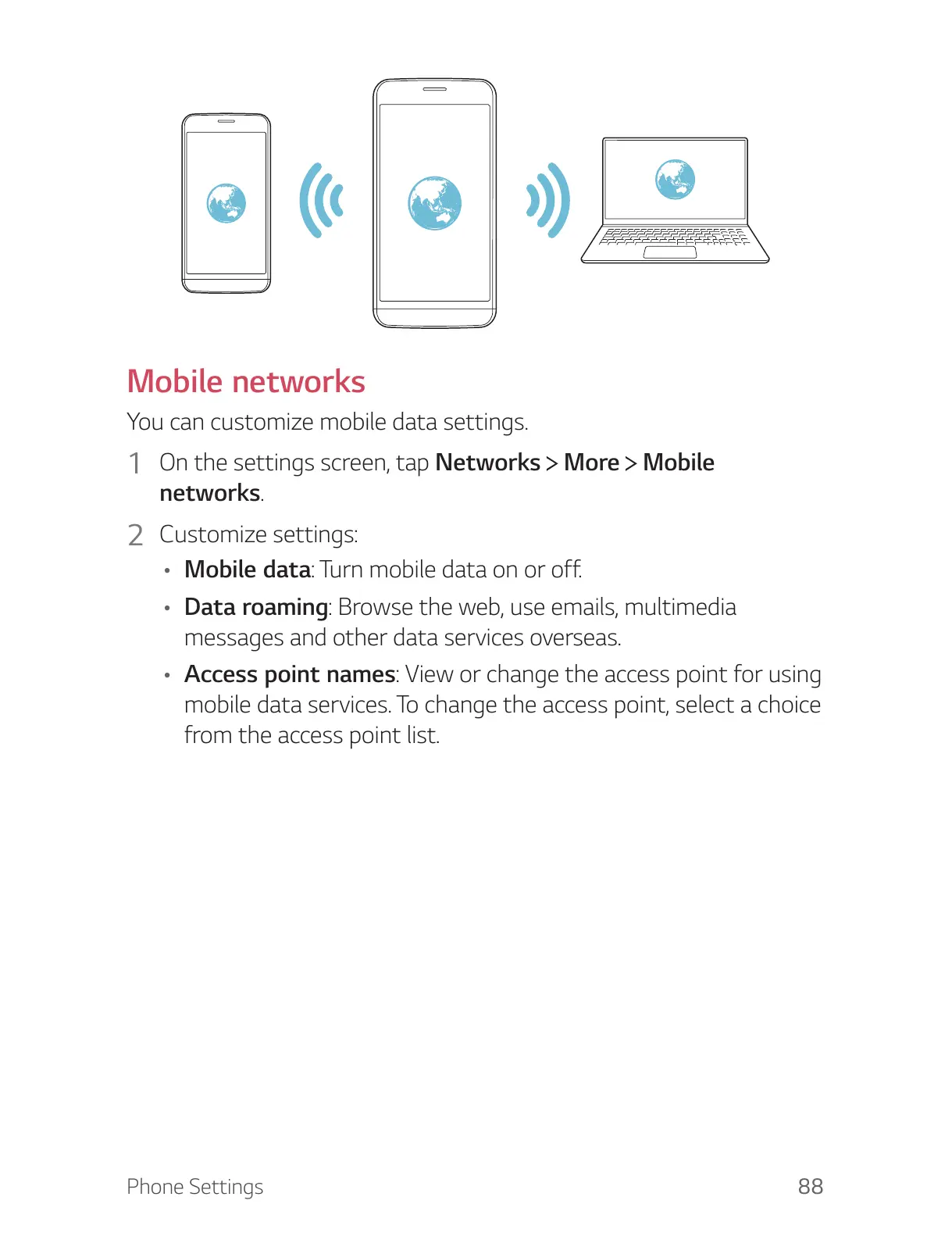 Mobile networks

You can customize mobile data settings.

1 On the settings screen, tap Networks > More > Mobile networks.

2 Customize settings:

• Mobile data: Turn mobile data on or off.

• Data roaming: Browse the web, use emails, multimedia messages and other data services overseas.

• Access point names: View or change the access point for using mobile data services. To change the access point, select a choice from the access point list.

Phone Settings 88