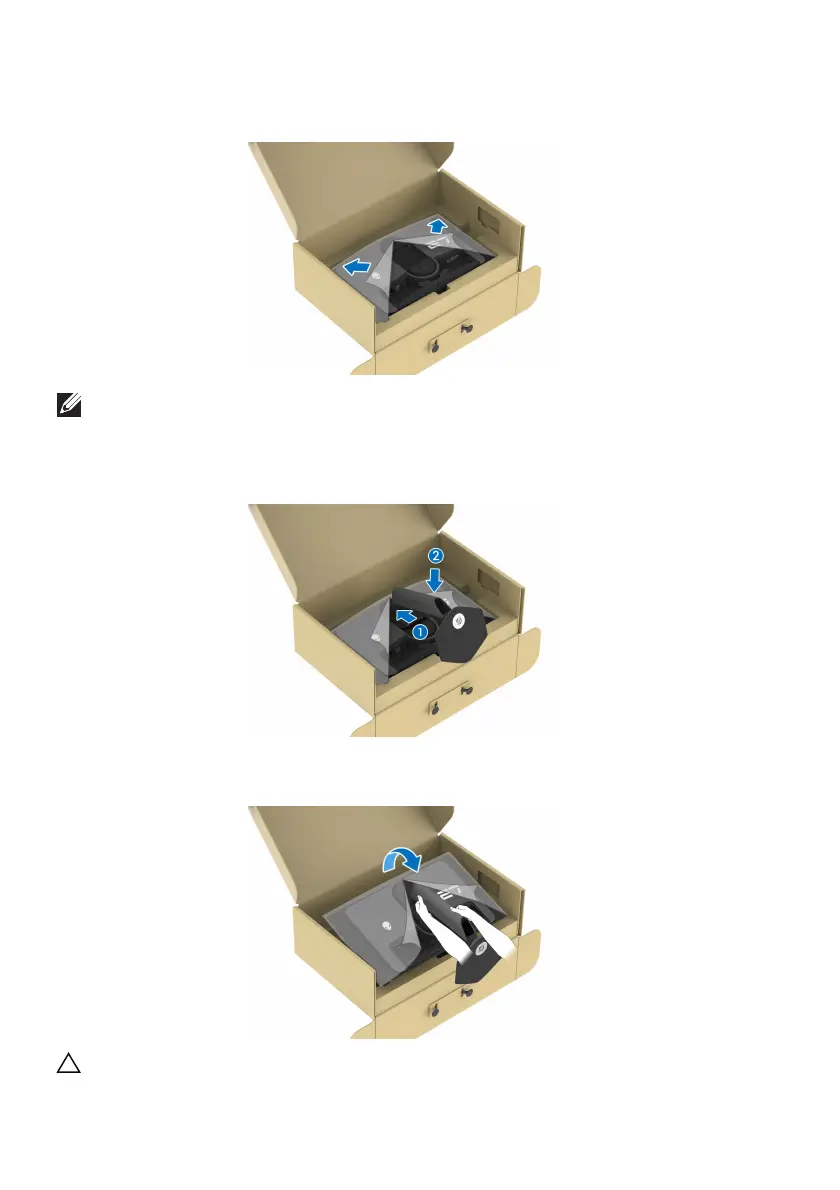 2

1