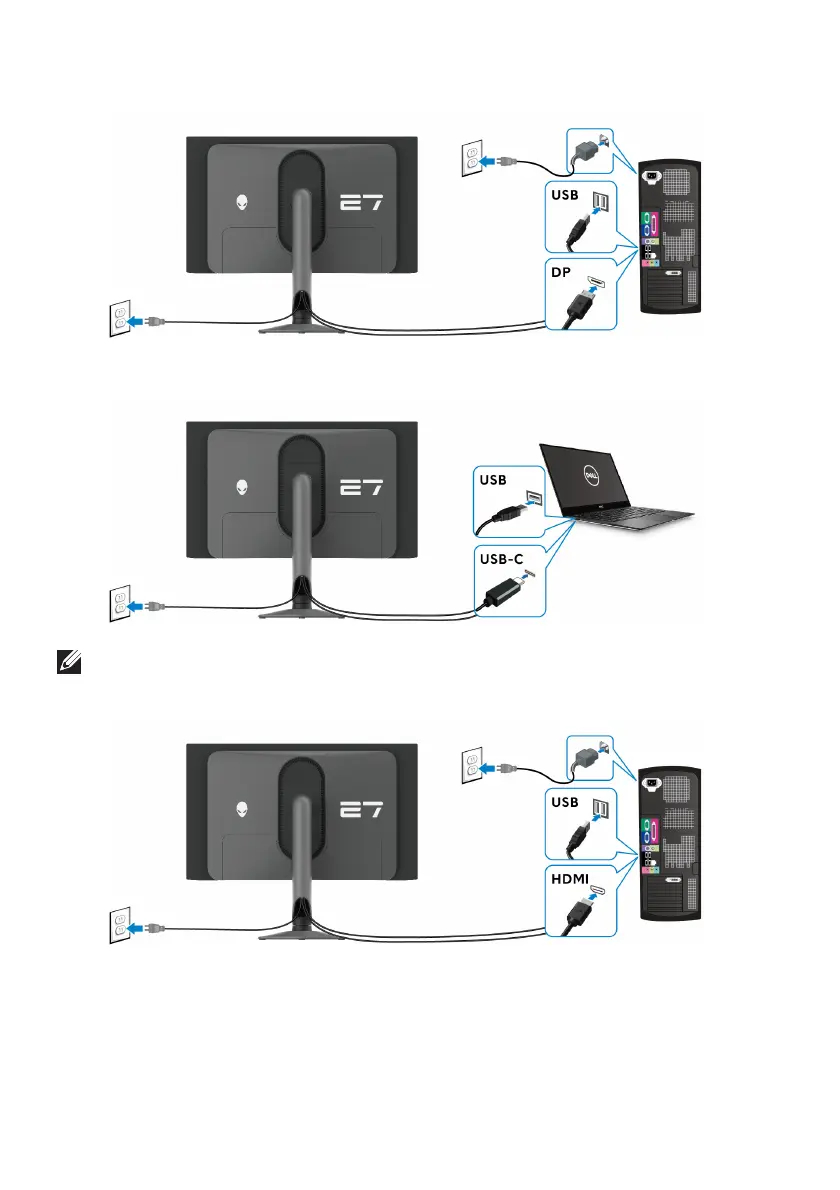 27

USB

DP

27

USB

DELL

USB-C

27

USB

HDMI