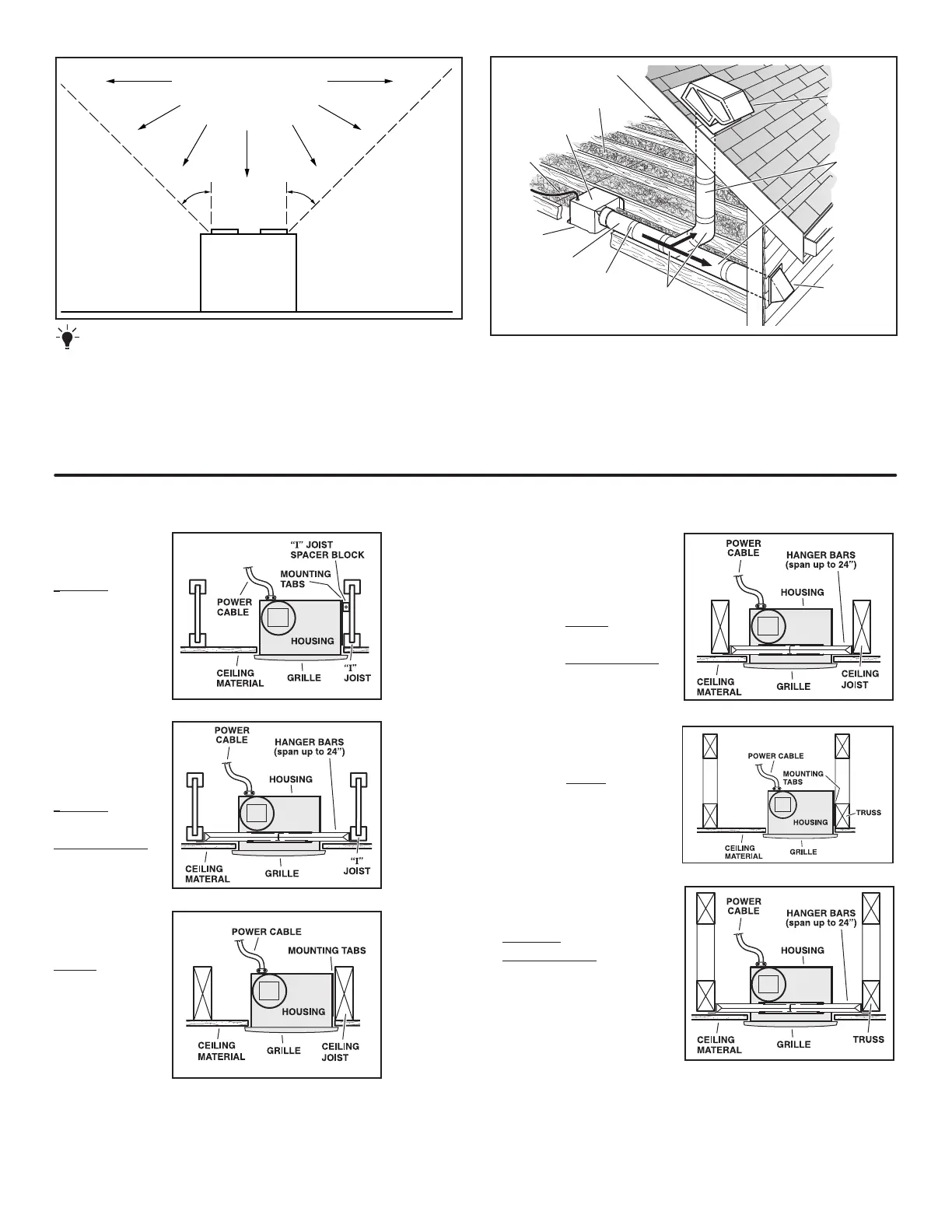 "I" JOIST SPACER BLOCK
MOUNTING TABS
POWER CABLE
HOUSING
CEILING MATERIAL
GRILLE
"I" JOIST

POWER CABLE
HANGER BARS (span up to 24")
HOUSING
CEILING MATERAL
GRILLE
"I" JOIST

POWER CABLE
MOUNTING TABS
HOUSING
CEILING MATERIAL
GRILLE
CEILING JOIST

POWER CABLE
HANGER BARS (span up to 24")
HOUSING
CEILING MATERIAL
GRILLE
CEILING JOIST

POWER CABLE
MOUNTING TABS
HOUSING
TRUSS
CEILING MATERIAL
GRILLE

POWER CABLE
HANGER BARS (span up to 24")
HOUSING
CEILING MATERIAL
GRILLE
TRUSS