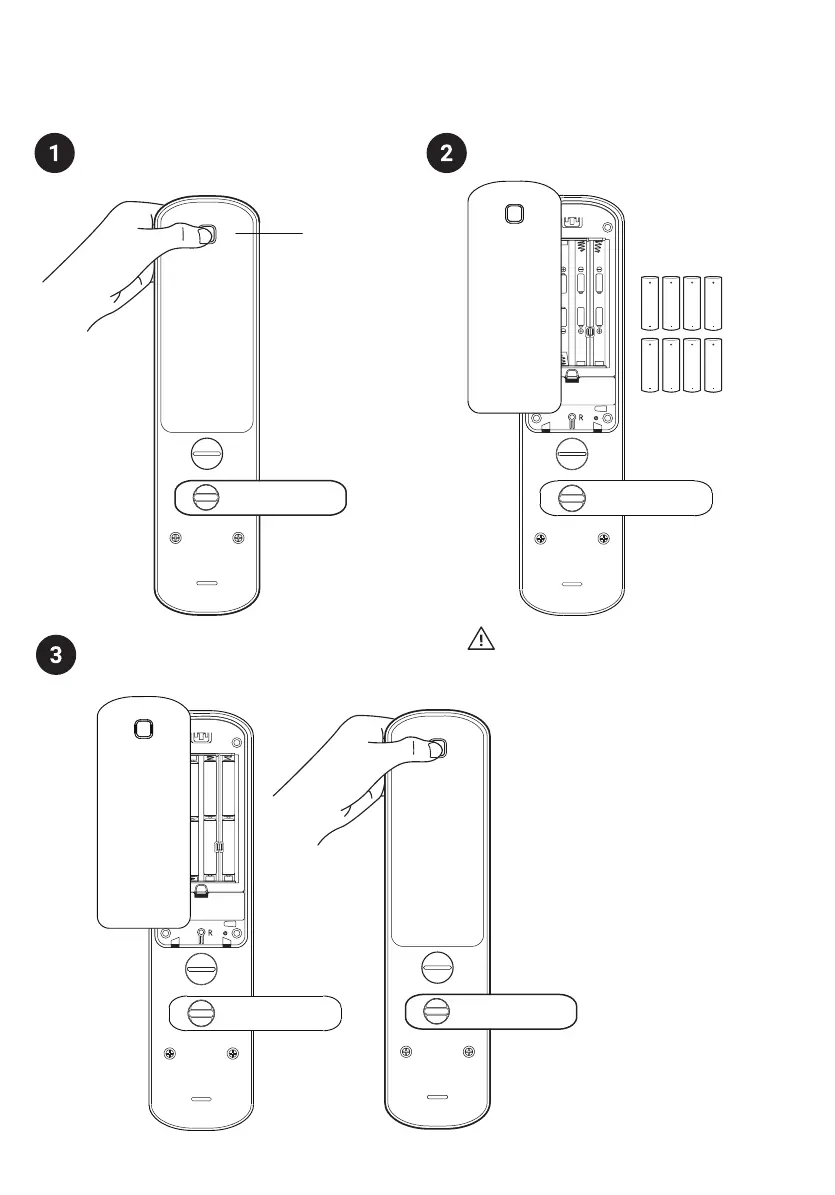 1

2

R

3

R