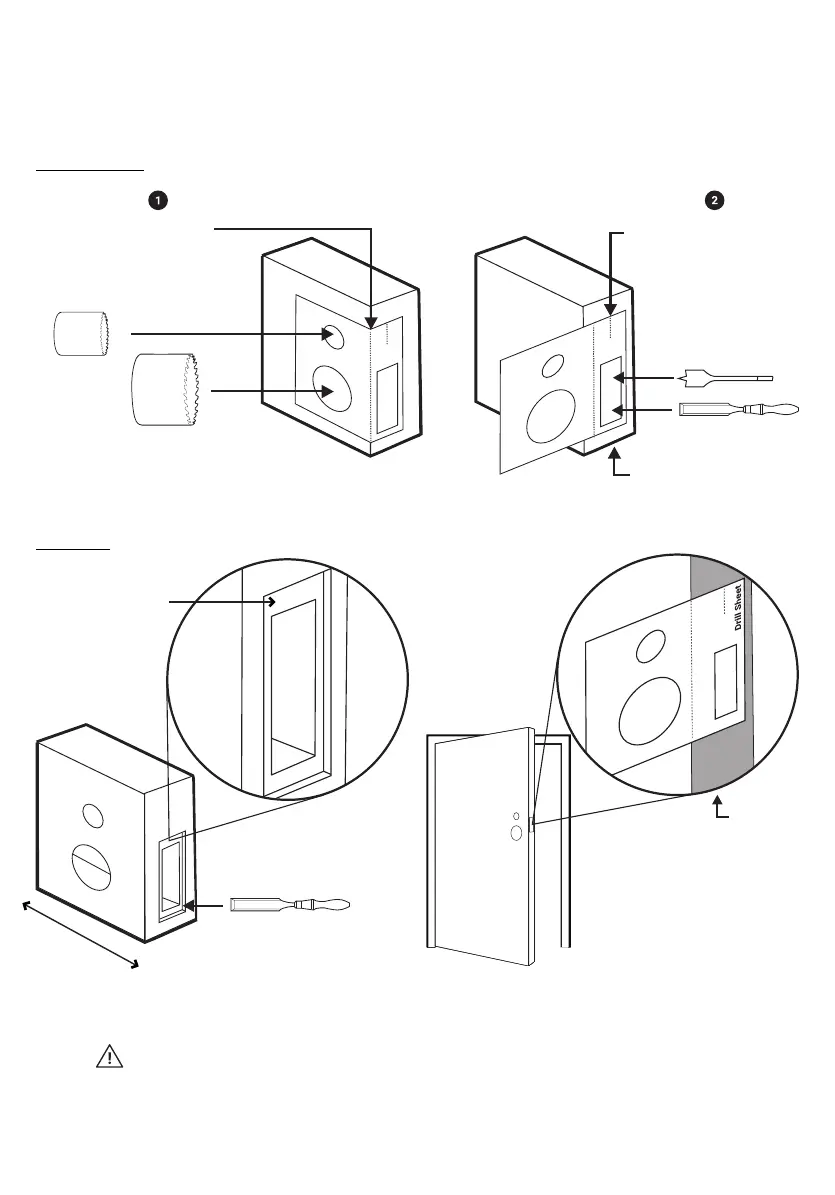 1

2

Drill Sheet