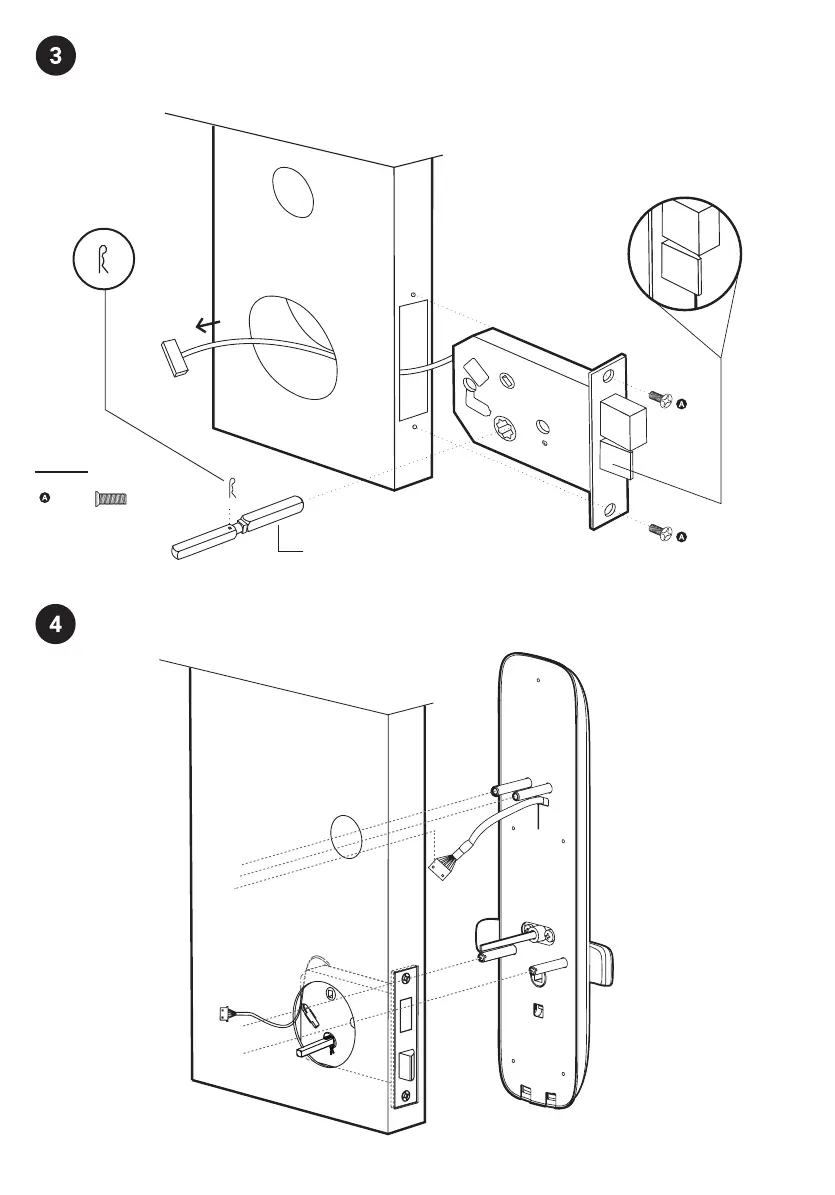 3

A

A

A

4