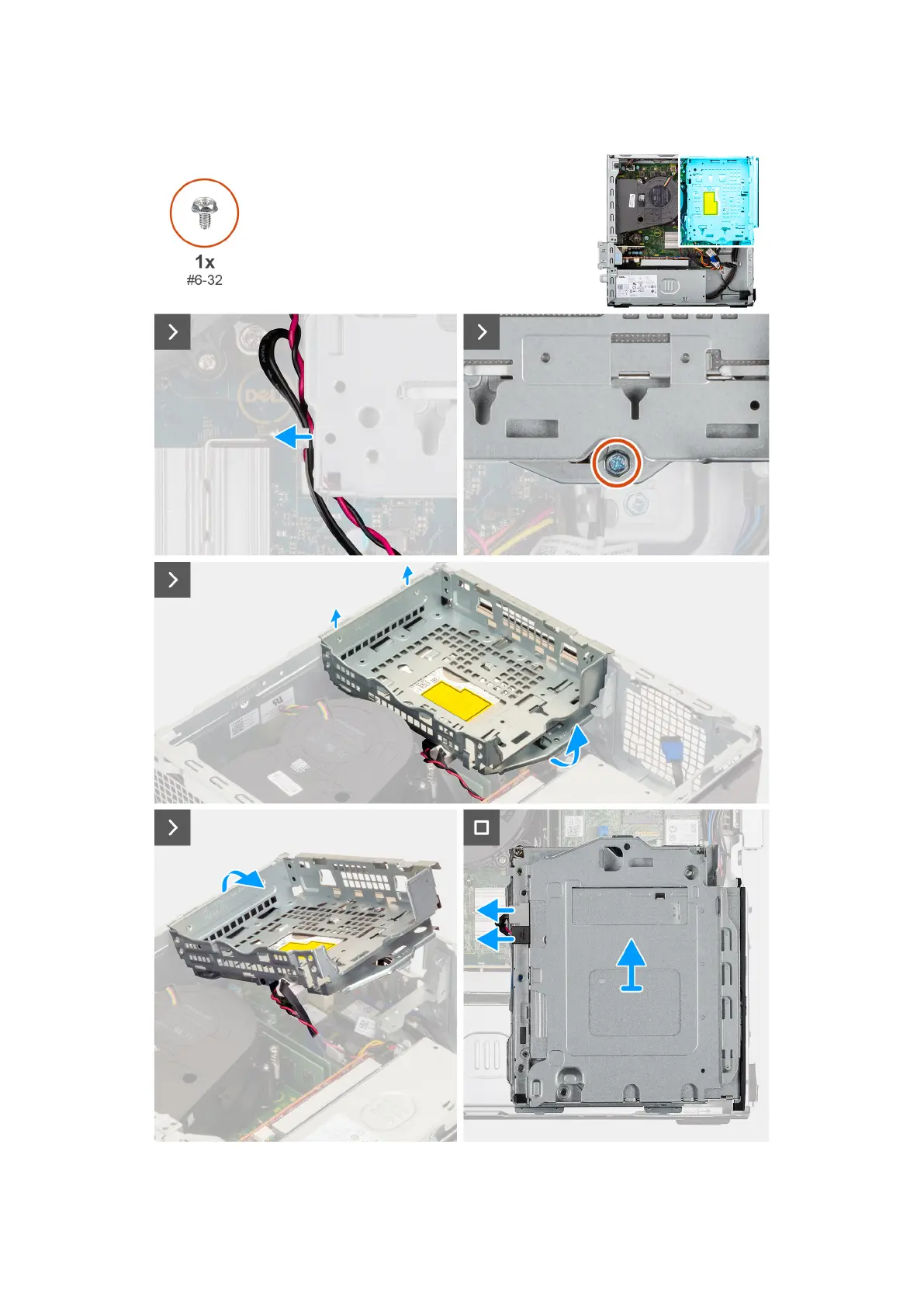 1x
#6-32