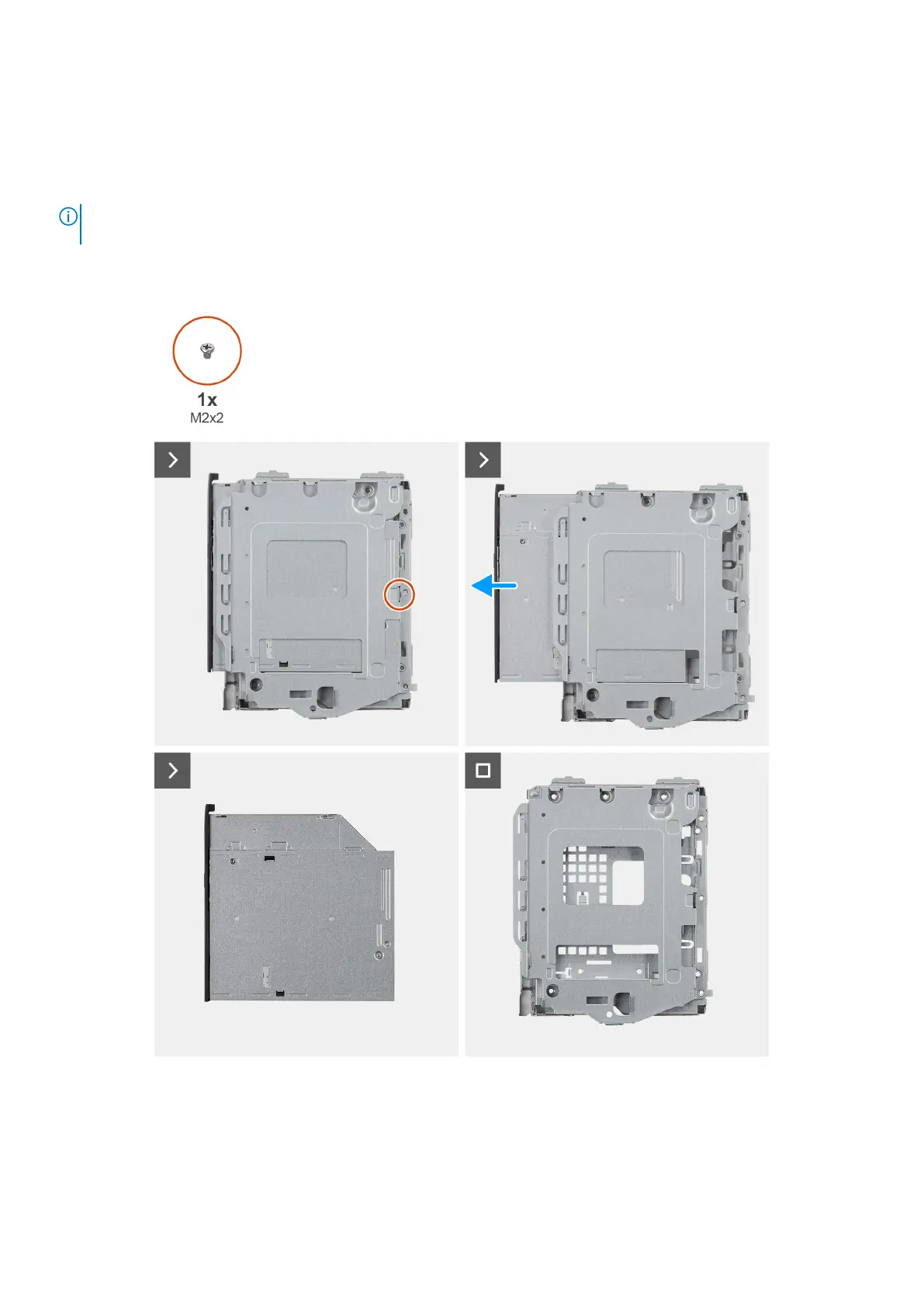 1x
M2x2