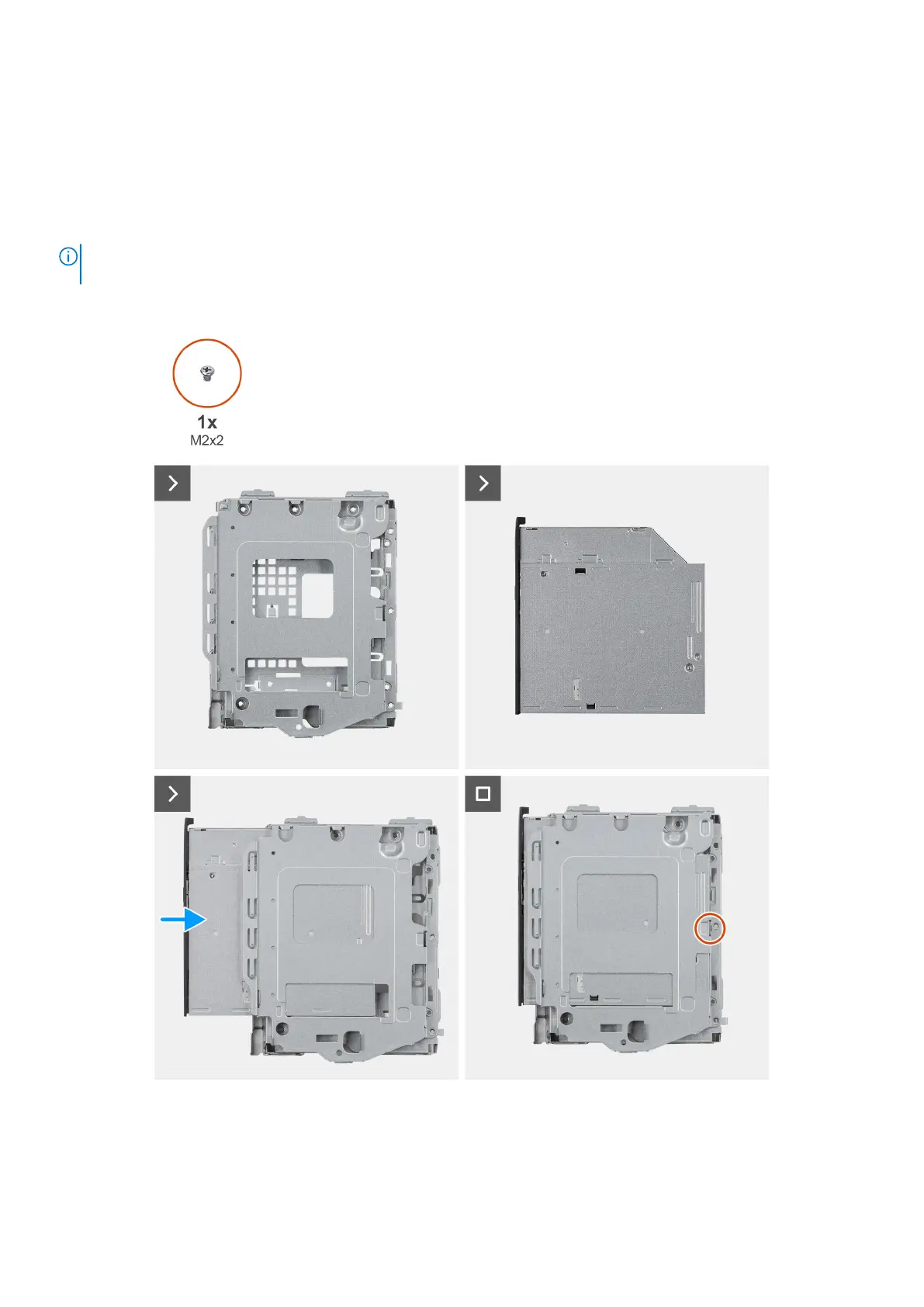 1x
M2x2