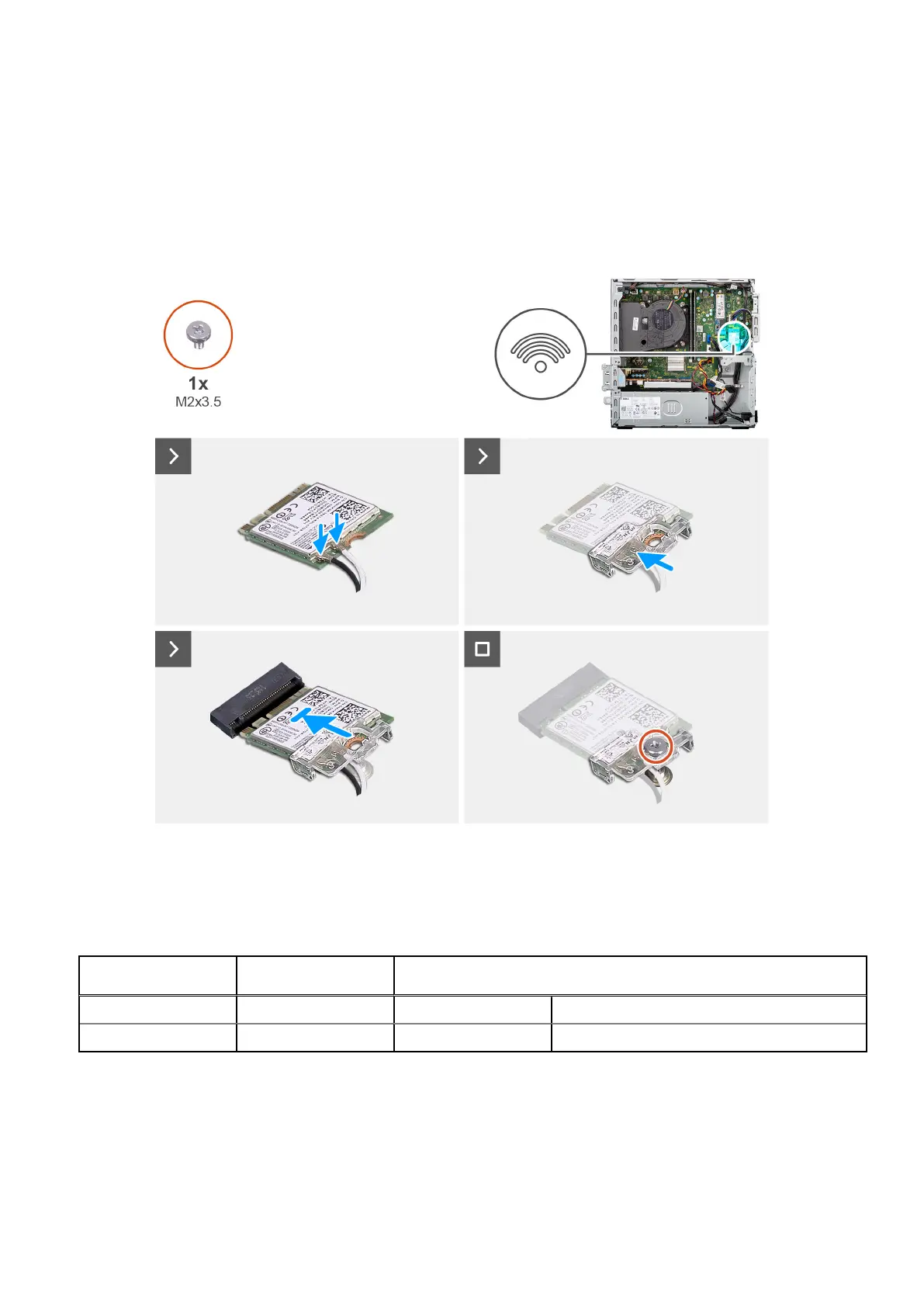 1x
M2x3.5