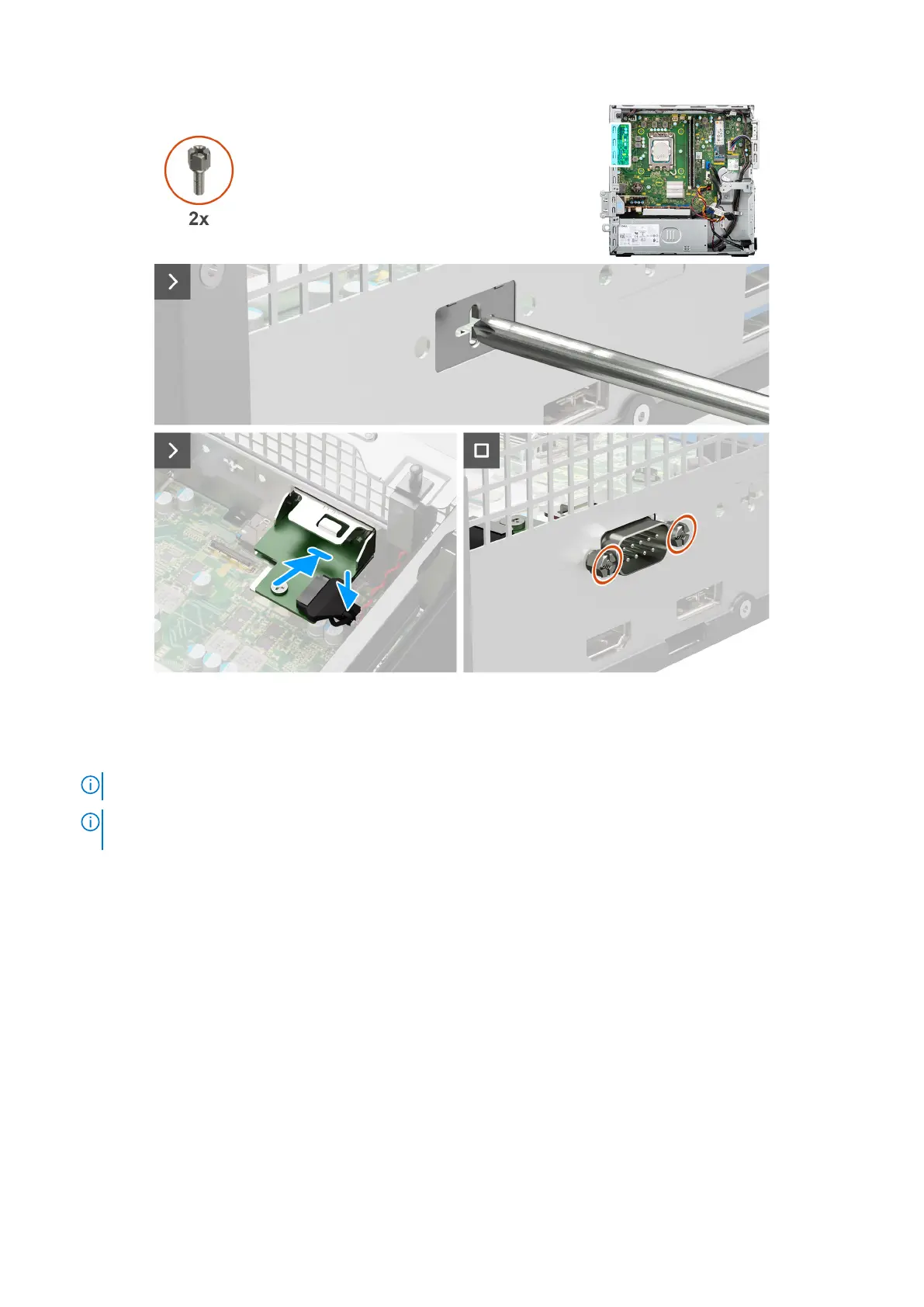 2x