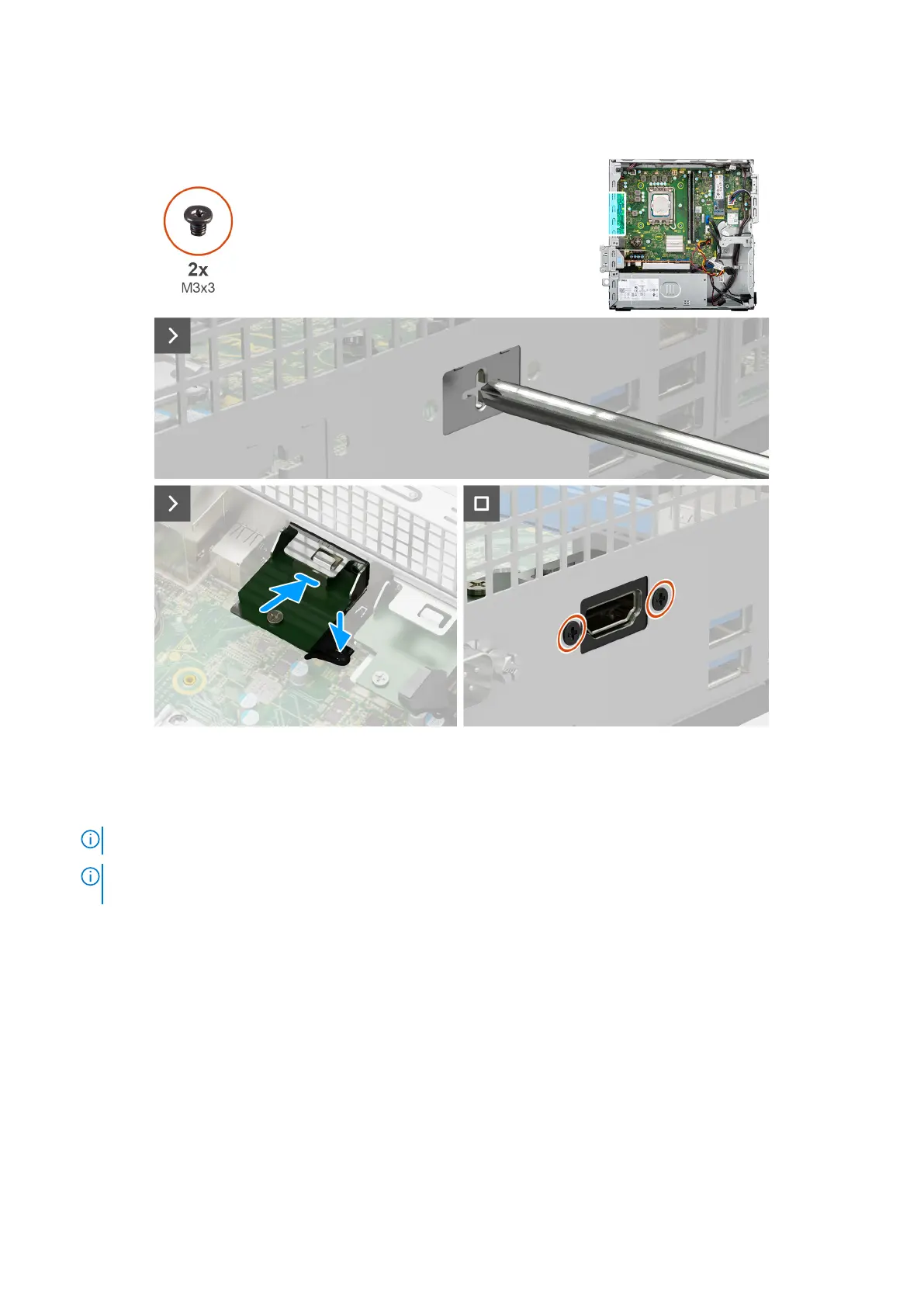 2x
M3x3