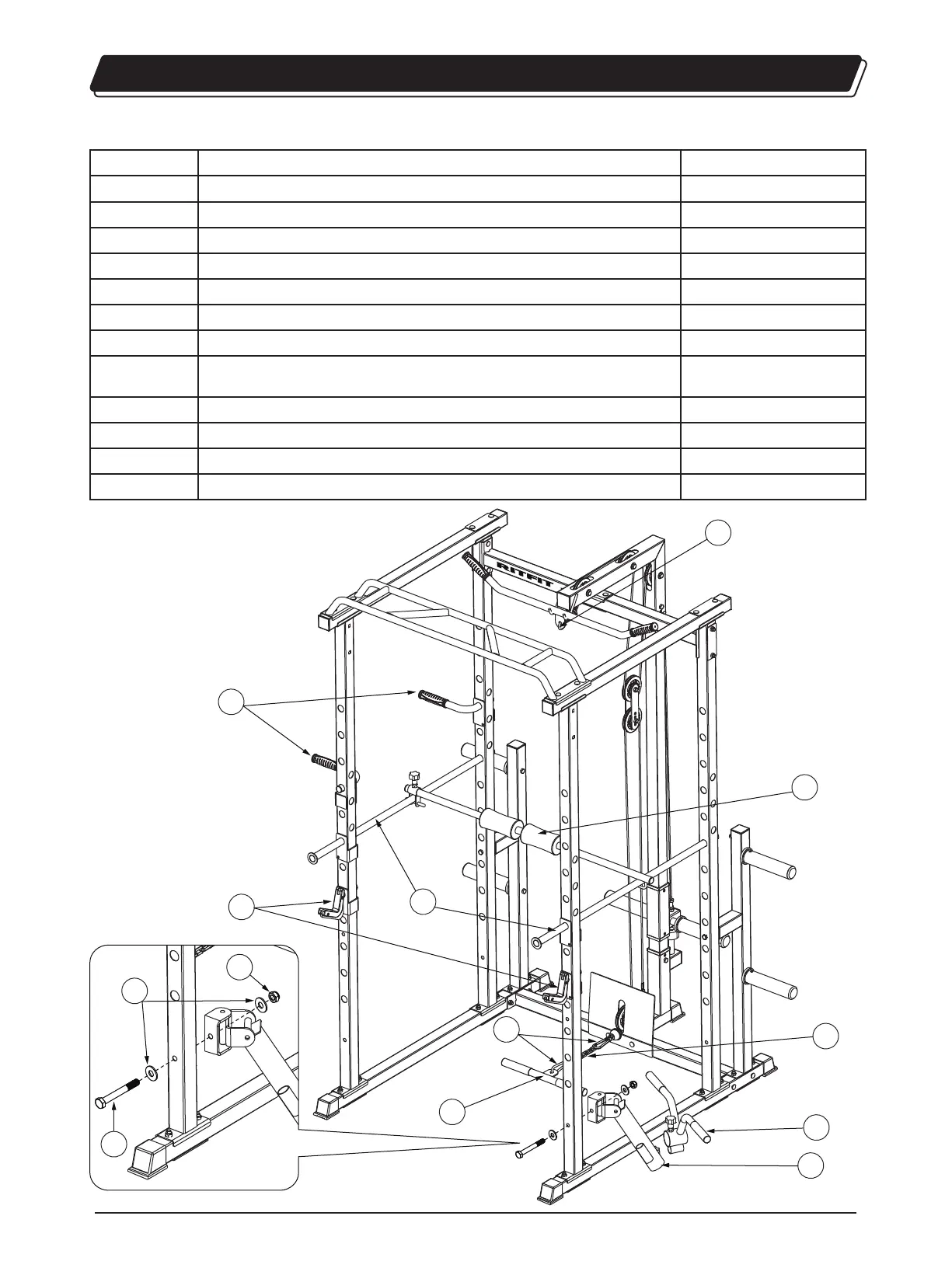 RITFIT