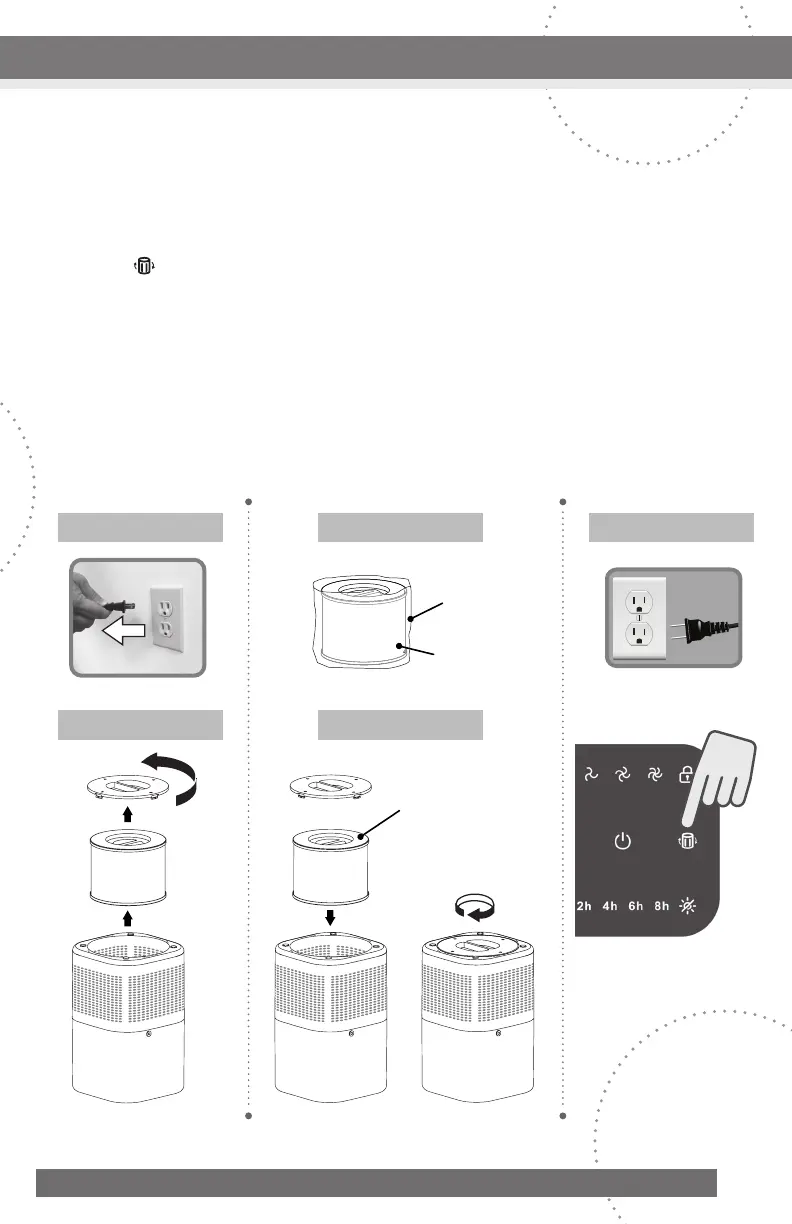 2h 4h 6h 8h