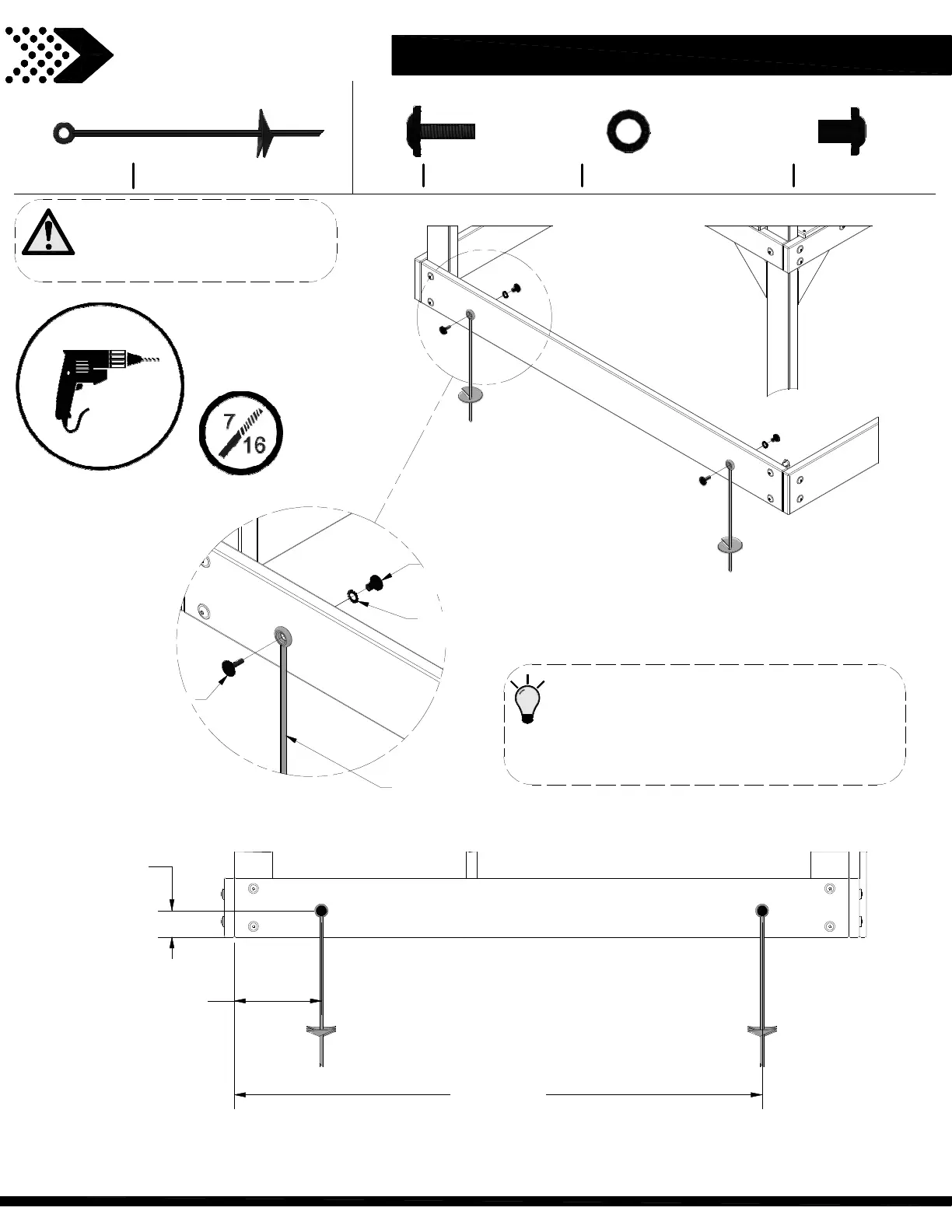 7
16