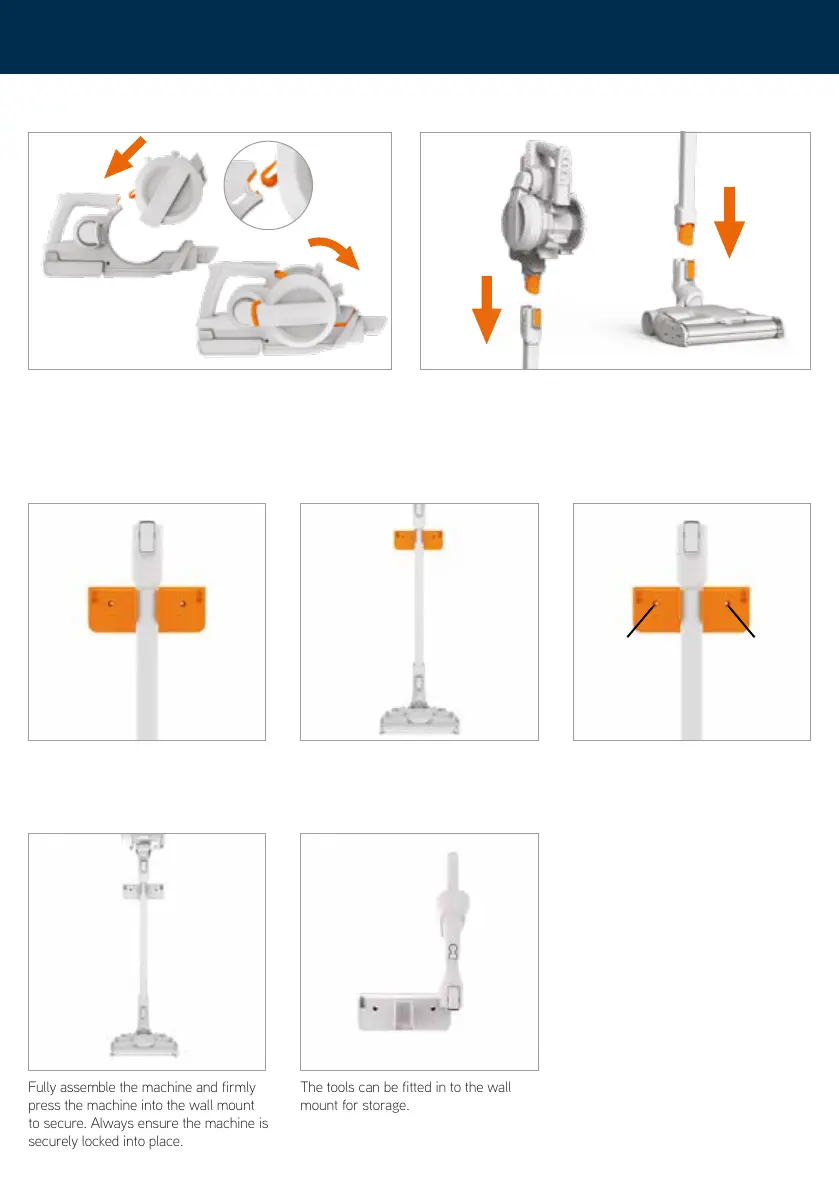 Fully assemble the machine and firmly press the machine into the wall mount to secure. Always ensure the machine is securely locked into place.

The tools can be fitted in to the wall mount for storage.