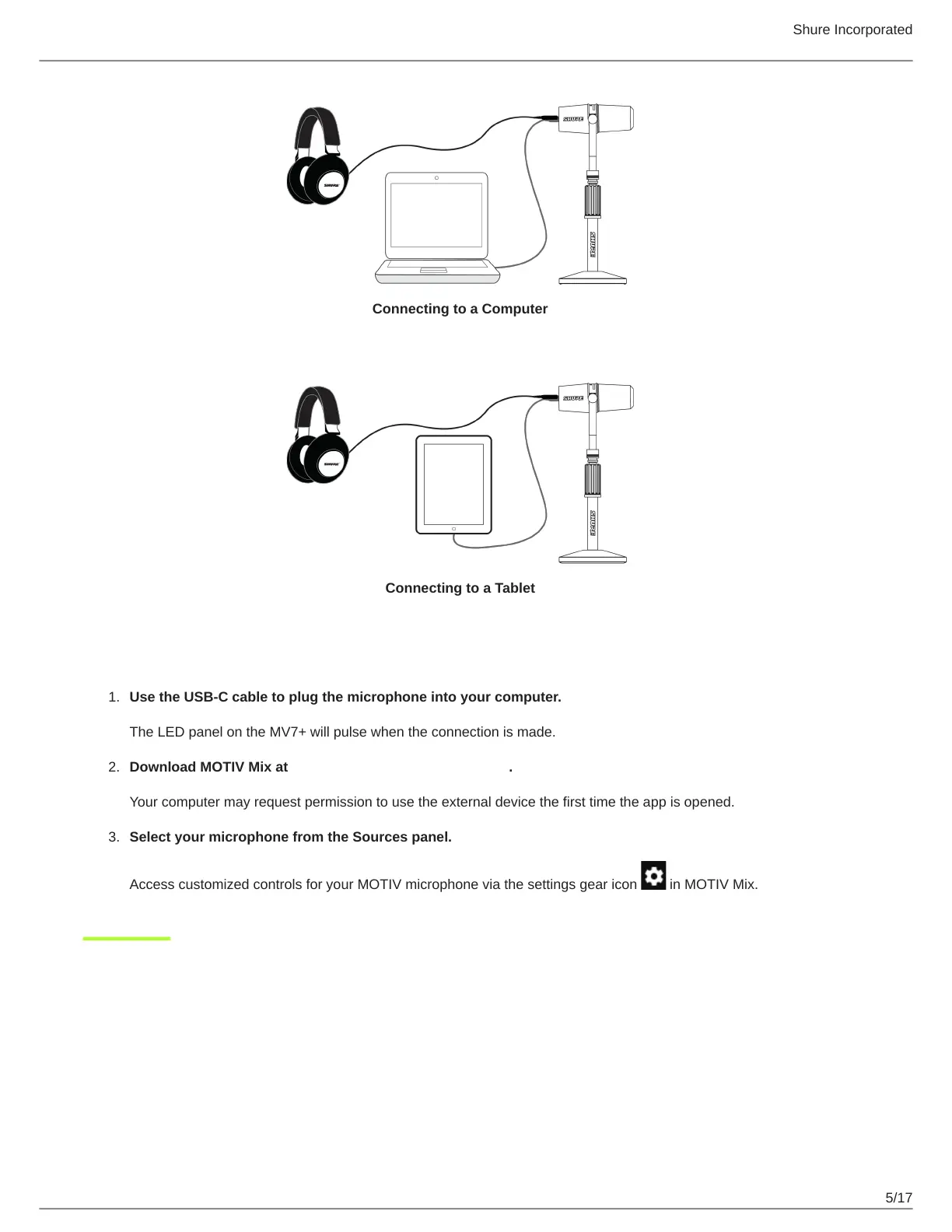 Shure Incorporated

SHURE

SHURE

SHURE

Connecting to a Computer

SHURE

SHURE

SHURE

Connecting to a Tablet

1. **Use the USB-C cable to plug the microphone into your computer.**

The LED panel on the MV7+ will pulse when the connection is made.

2. **Download MOTIV Mix at .**

Your computer may request permission to use the external device the first time the app is opened.

3. **Select your microphone from the Sources panel.**

Access customized controls for your MOTIV microphone via the settings gear icon in MOTIV Mix.

5/17