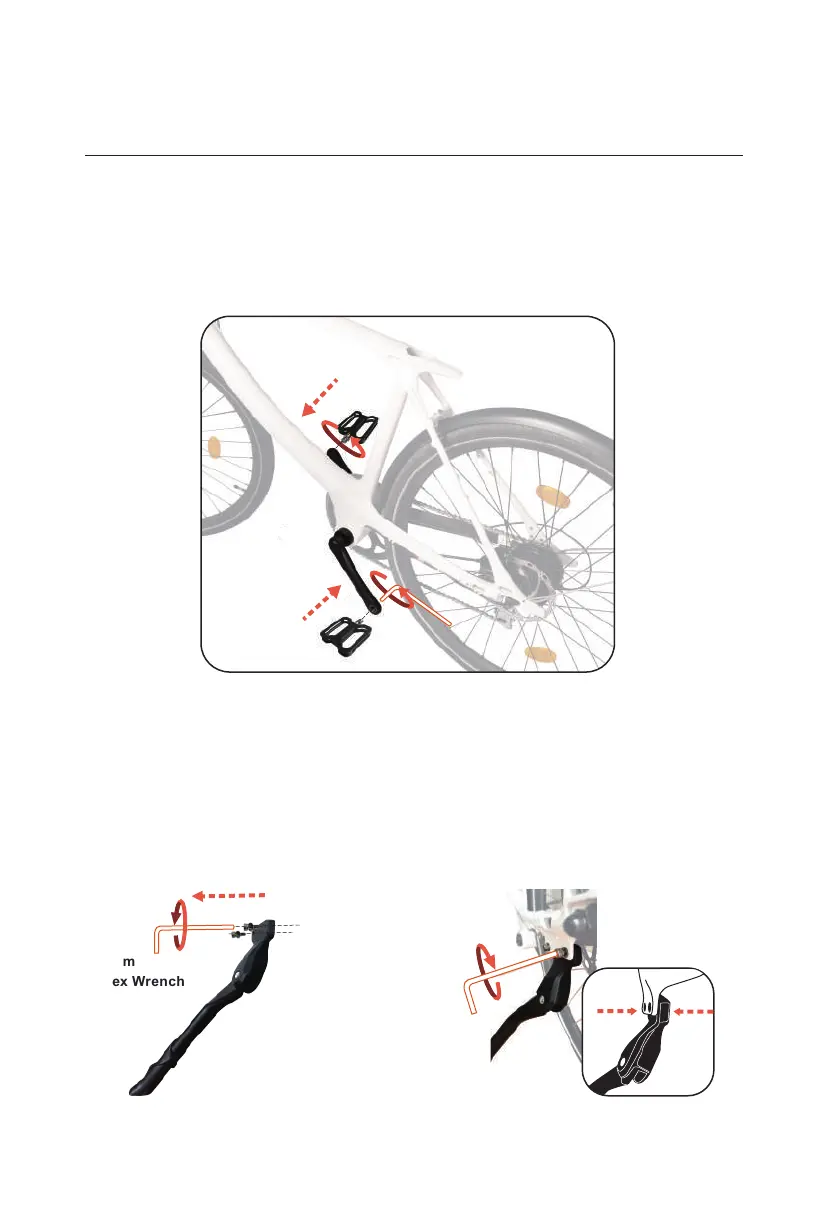 m
ex Wrench