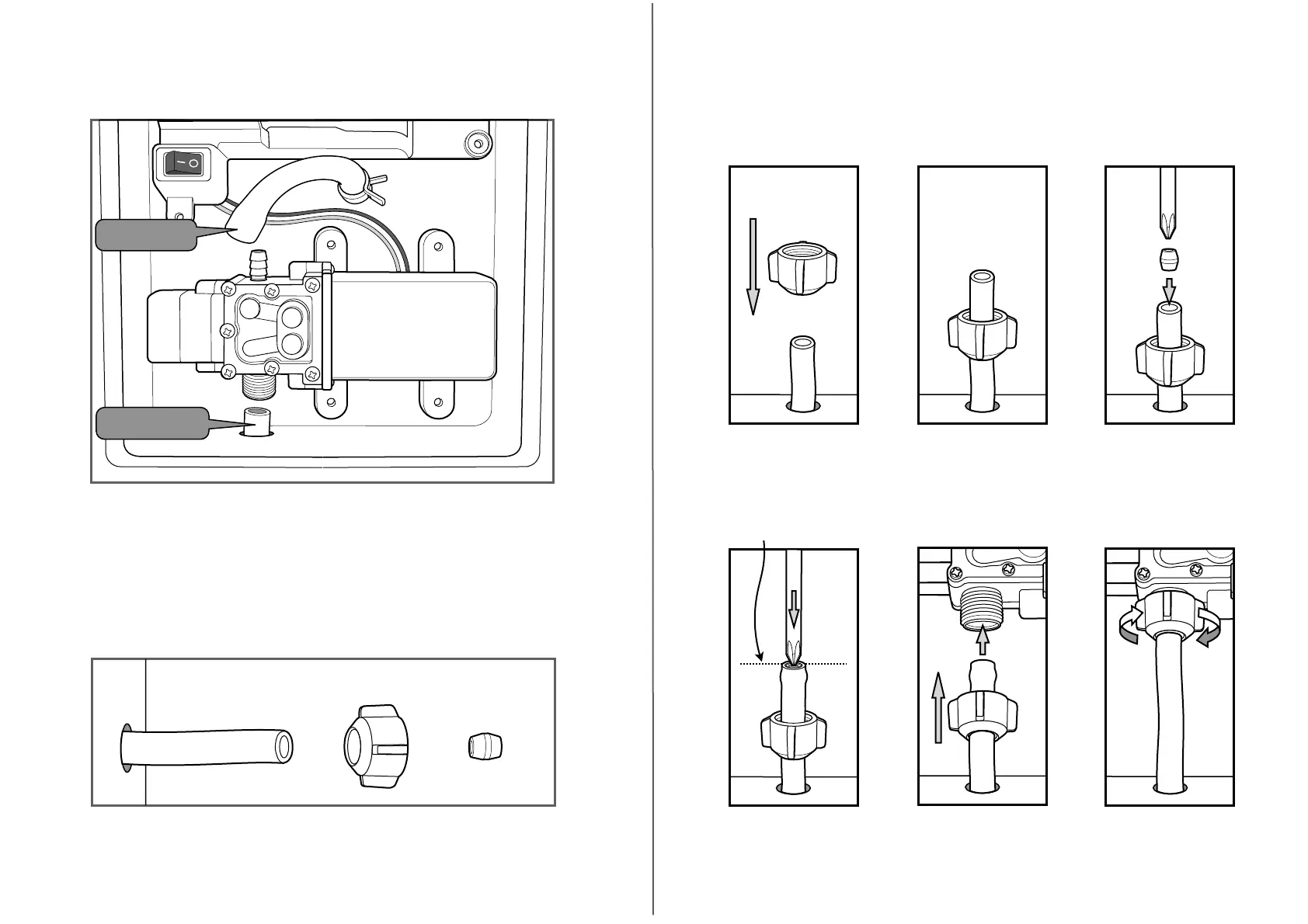 I O