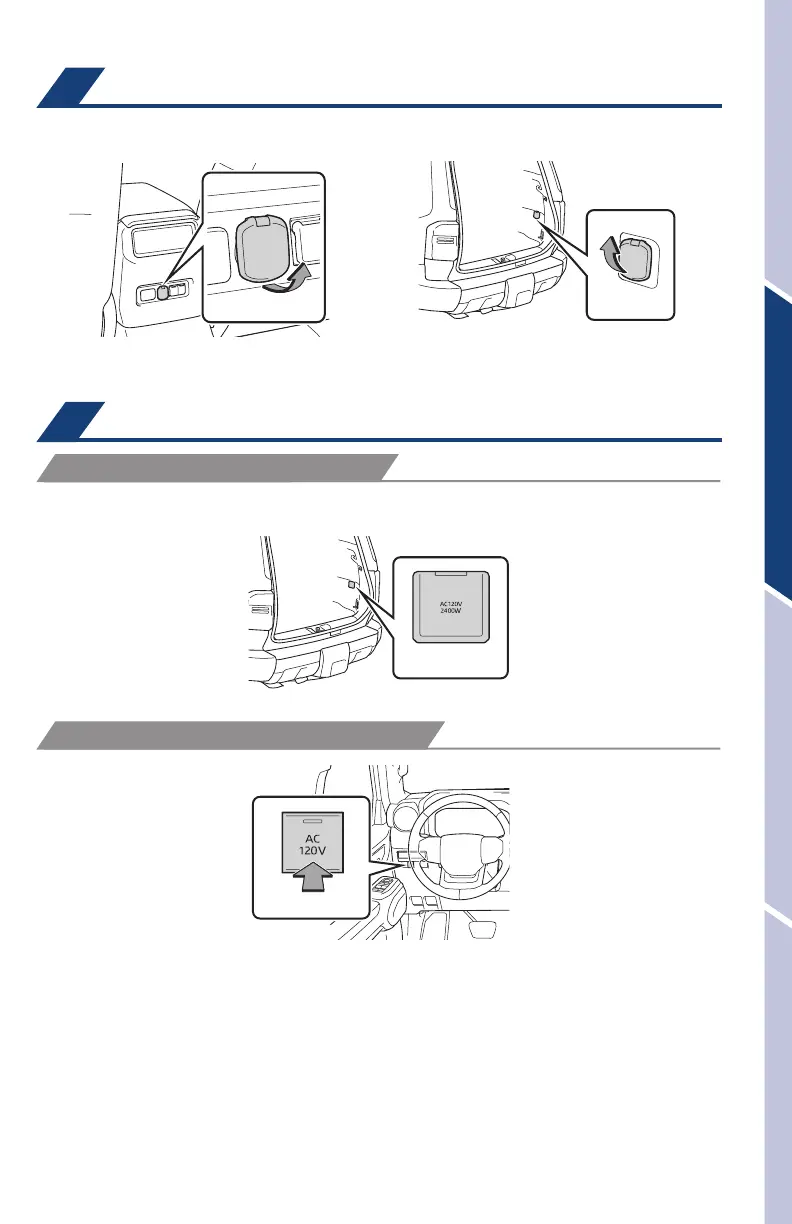 AC120V
2400W

AC
120V