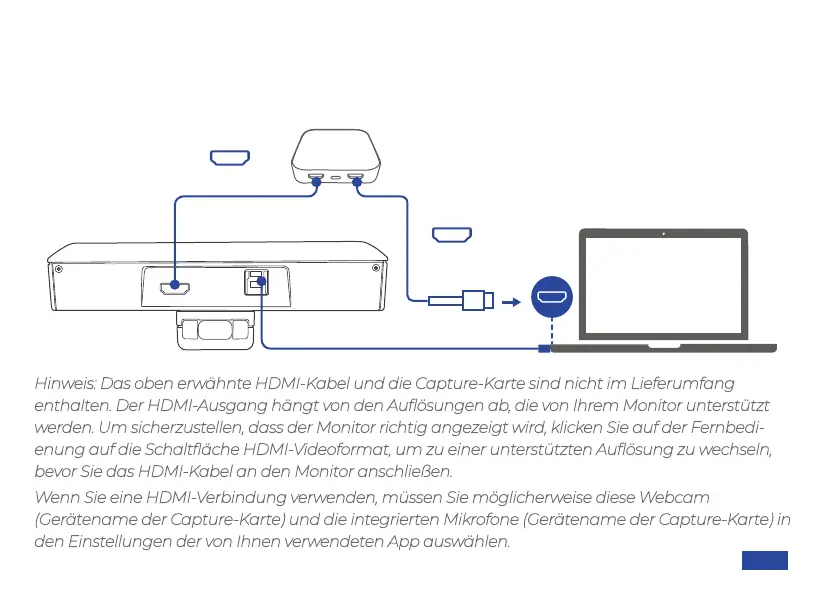 Hinweis: Das oben erwähnte HDMI-Kabel und die Capture-Karte sind nicht im Lieferumfang enthalten. Der HDMI-Ausgang hängt von den Auflösungen ab, die von Ihrem Monitor unterstützt werden. Um sicherzustellen, dass der Monitor richtig angezeigt wird, klicken Sie auf der Fernbedienung auf die Schaltfläche HDMI-Videoformat, um zu einer unterstützten Auflösung zu wechseln, bevor Sie das HDMI-Kabel an den Monitor anschließen.

Wenn Sie eine HDMI-Verbindung verwenden, müssen Sie möglicherweise diese Webcam (Gerätename der Capture-Karte) und die integrierten Mikrofone (Gerätename der Capture-Karte) in den Einstellungen der von Ihnen verwendeten App auswählen.